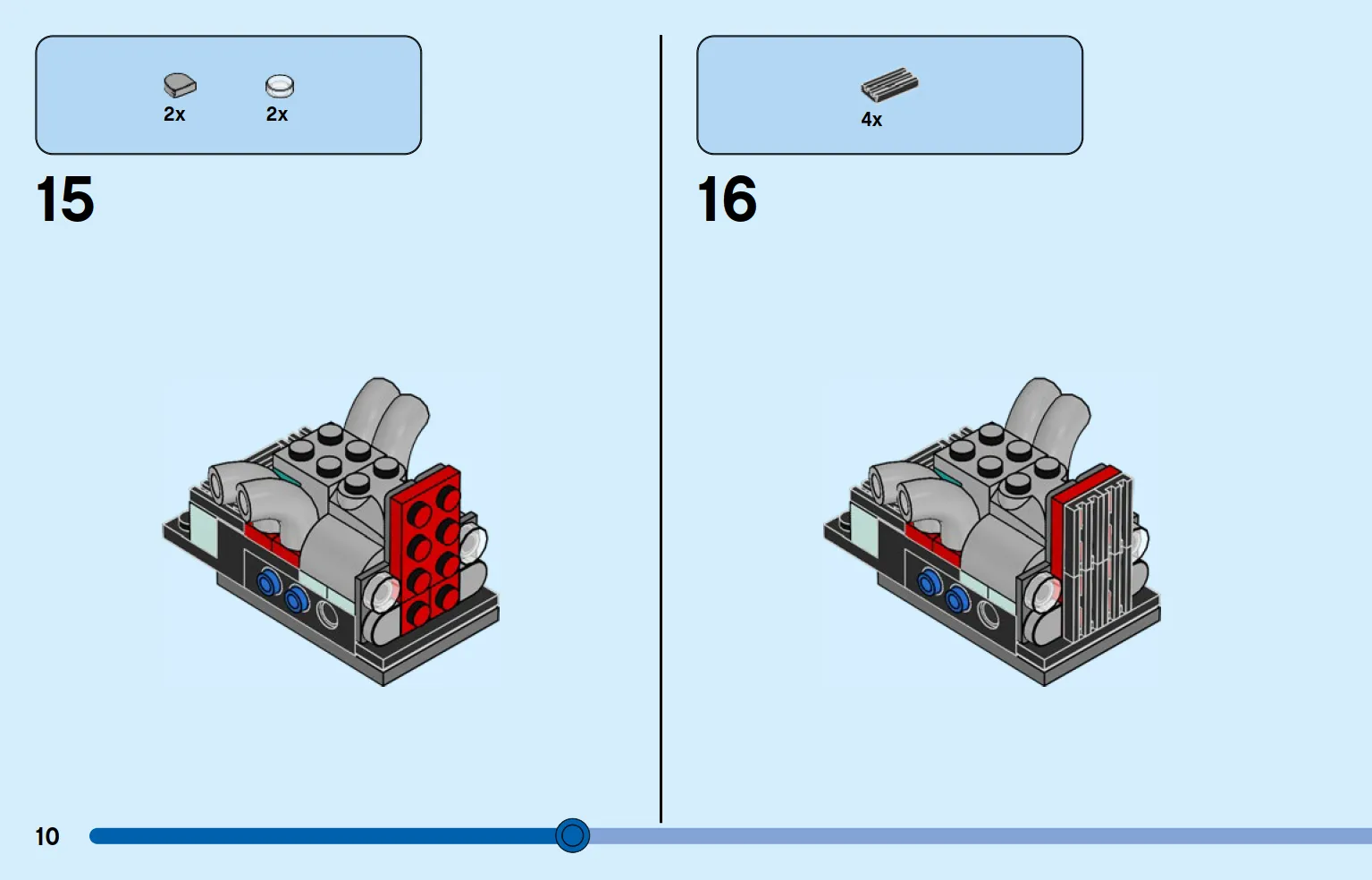 2x 2x

15

4x

16

10