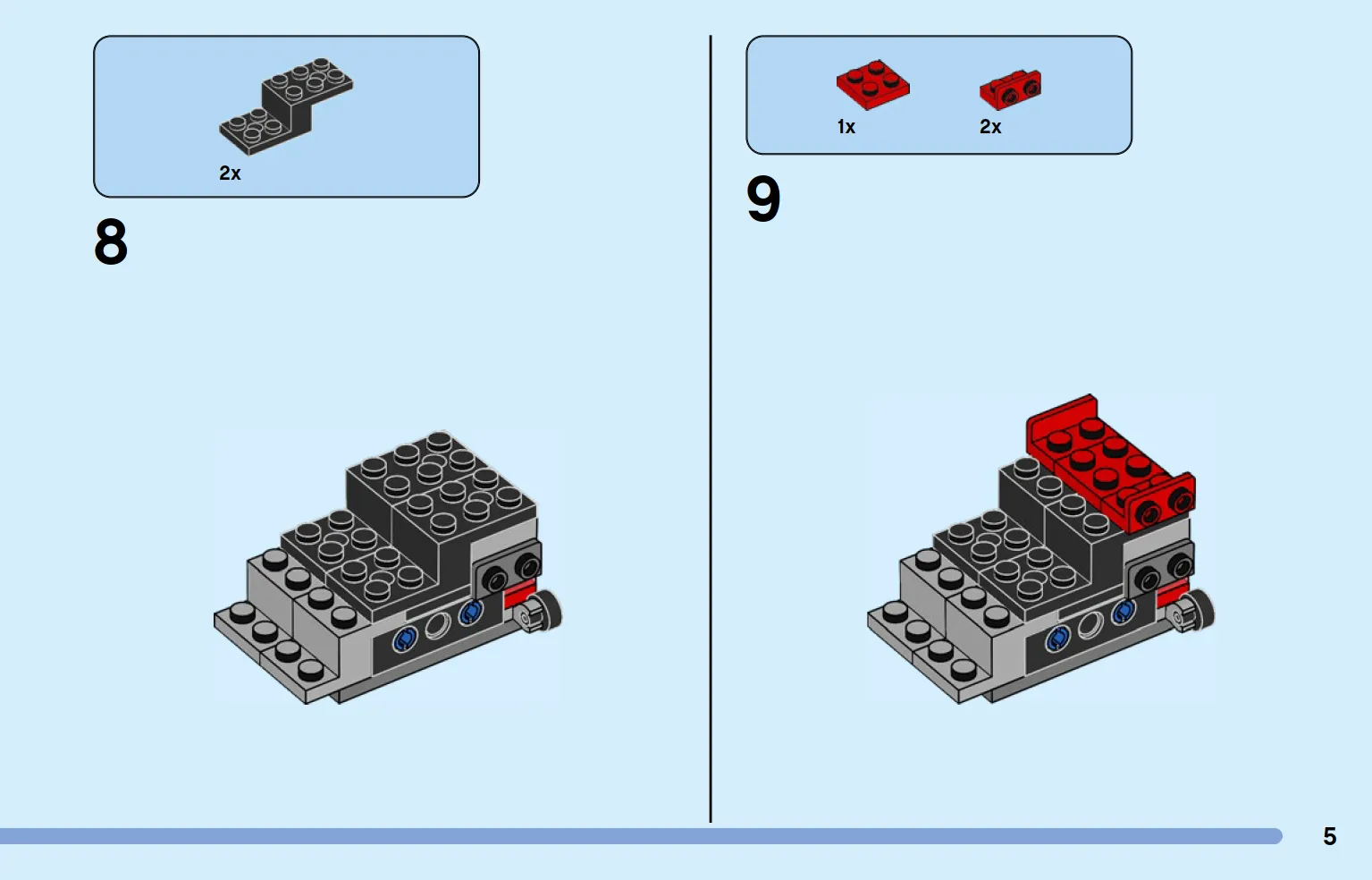 2x

8

1x
2x

9

5