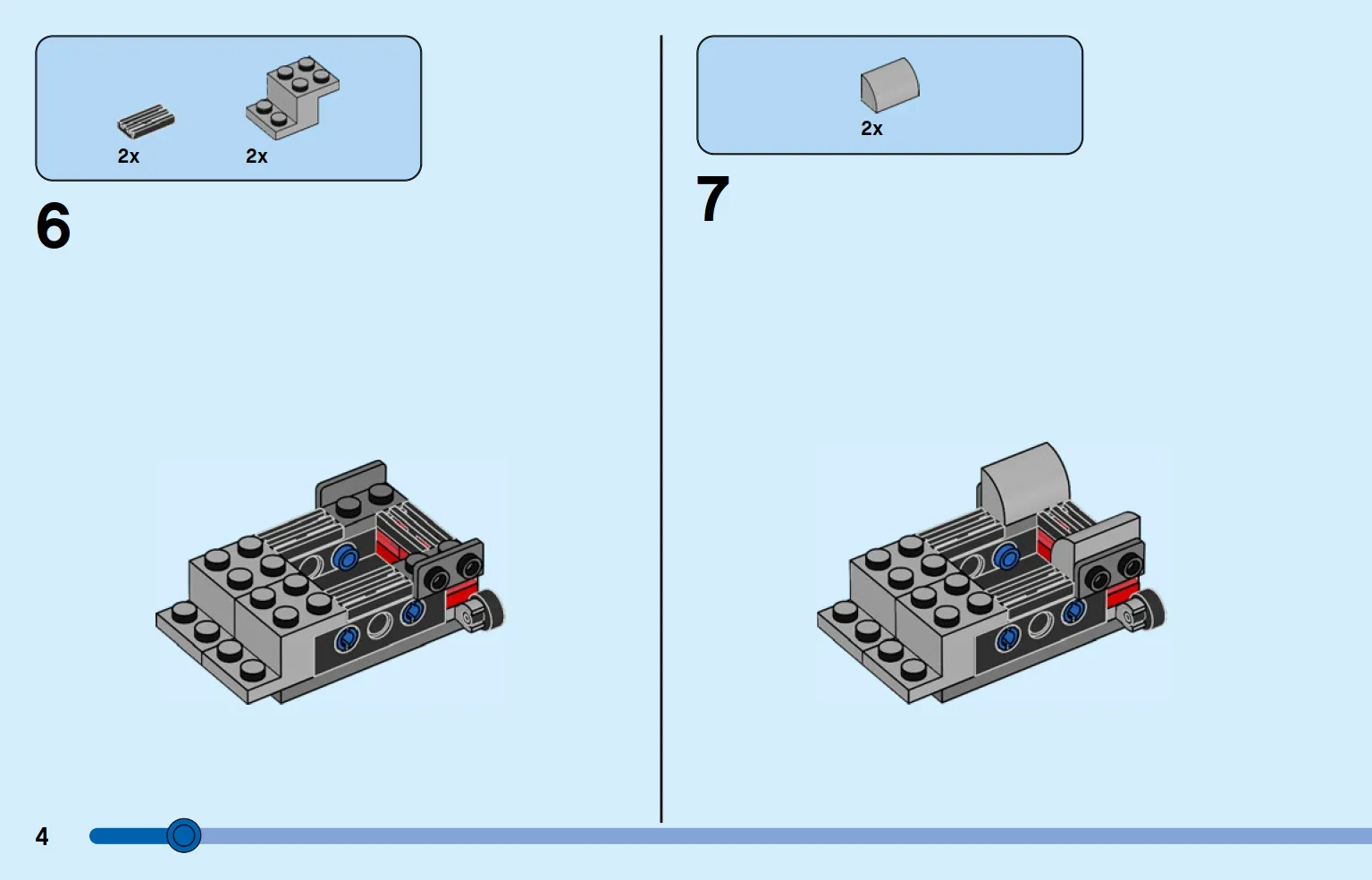 2x 2x

6

2x

7

4