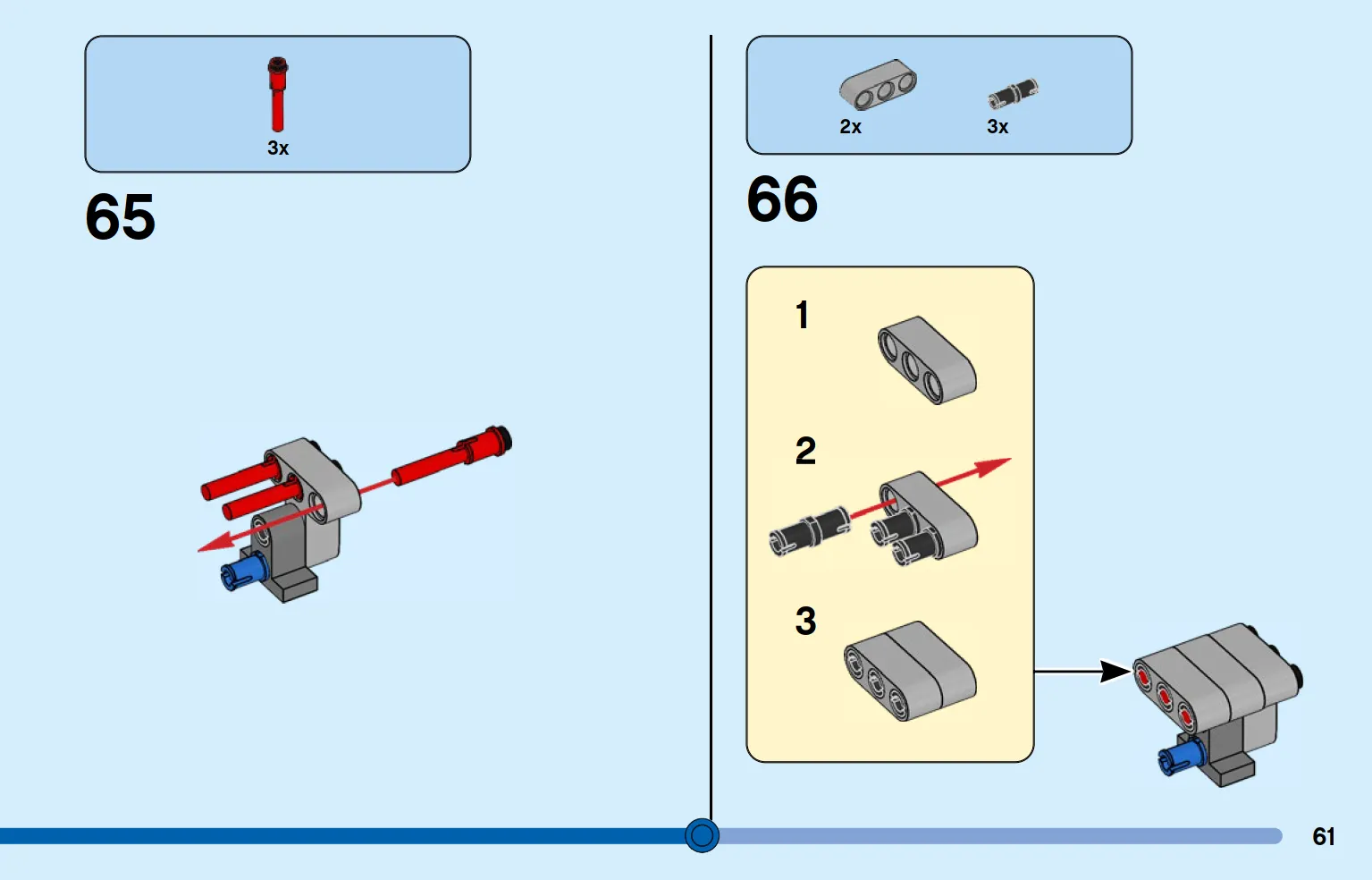 3x

65

2x 3x

66

1

2

3

61