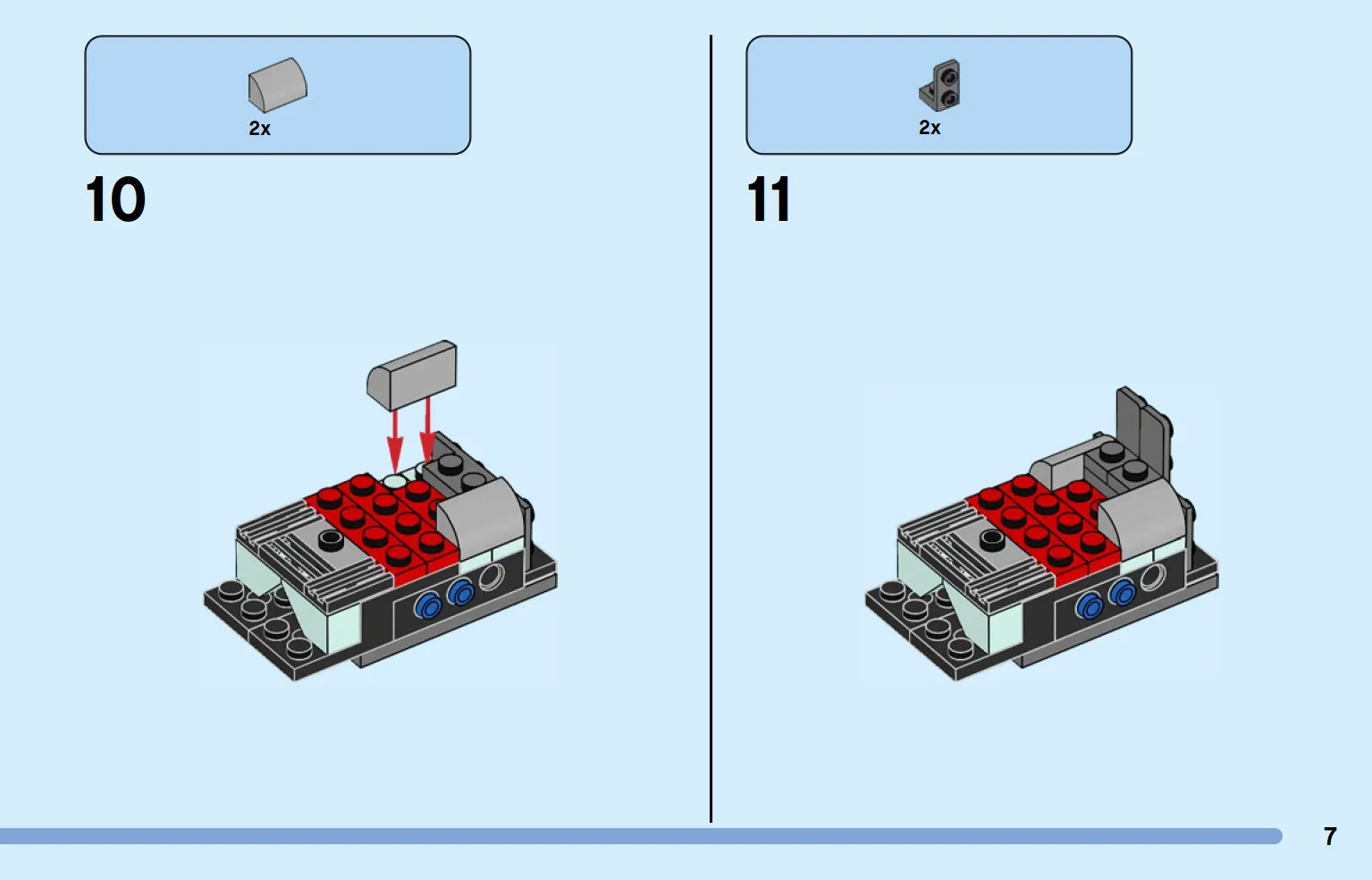 2x

10

2x

11

7