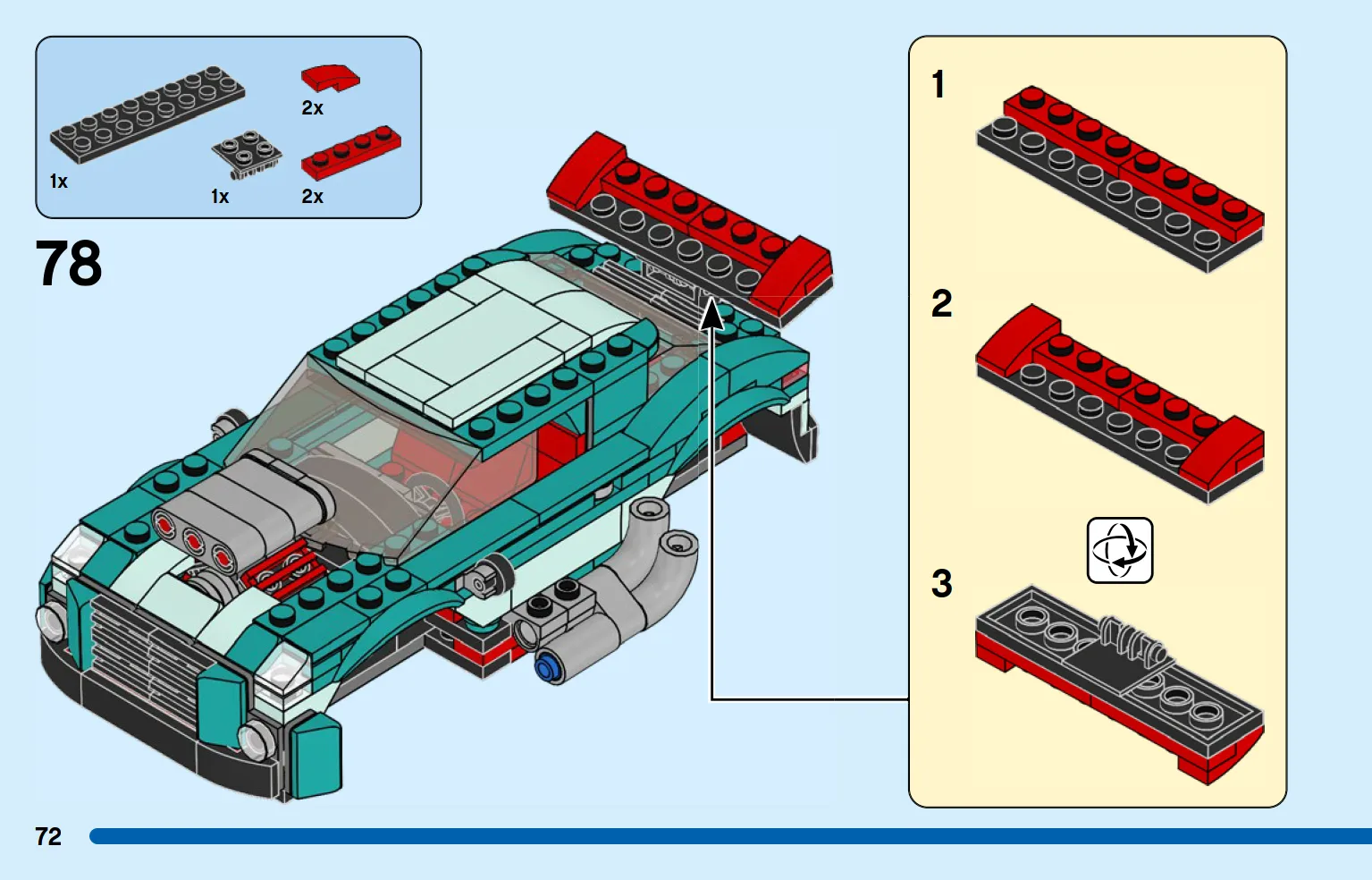 2x
1x
1x
2x
78
1
2
3
72