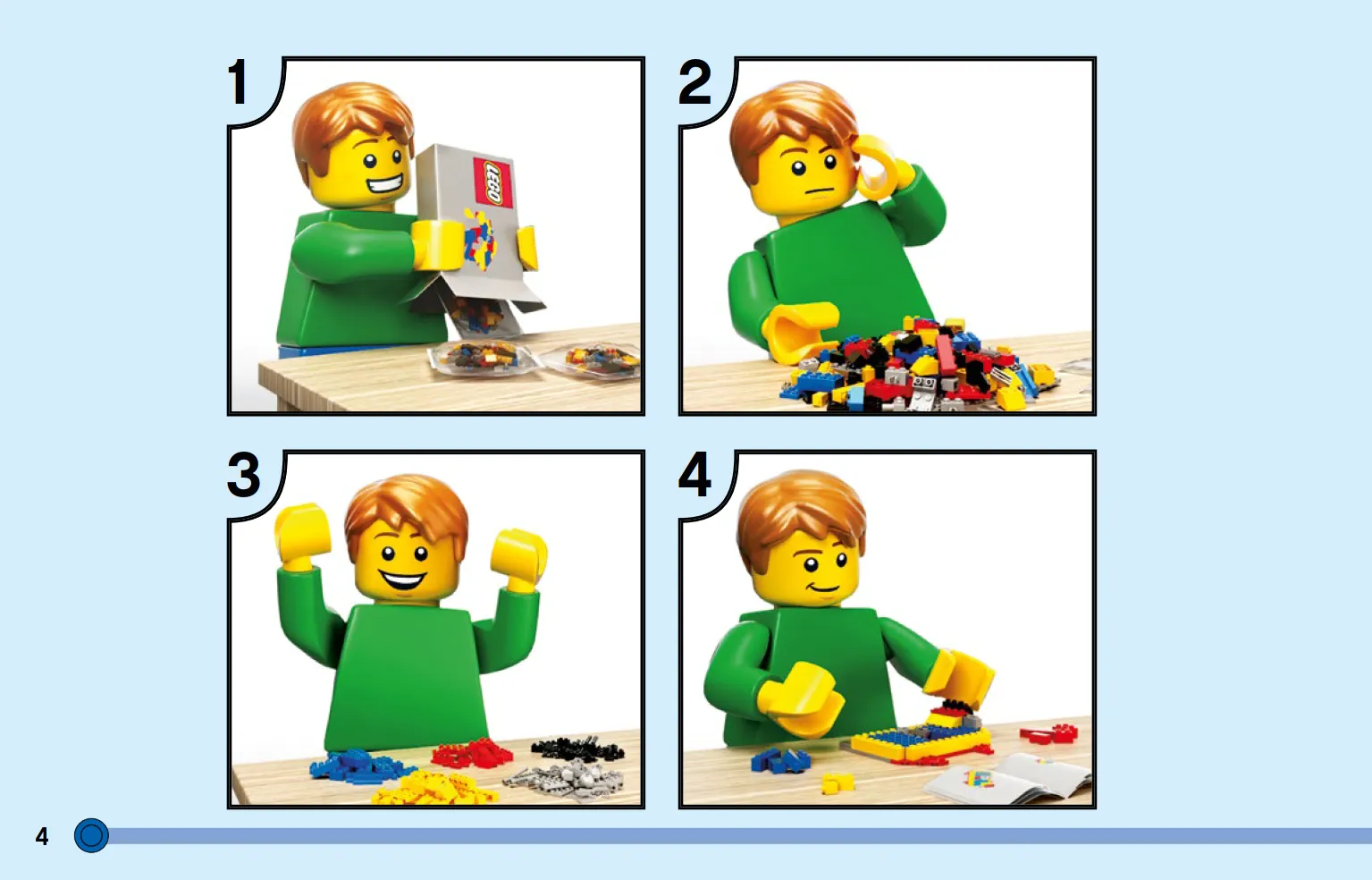 1

LEGO

2

3

4

4