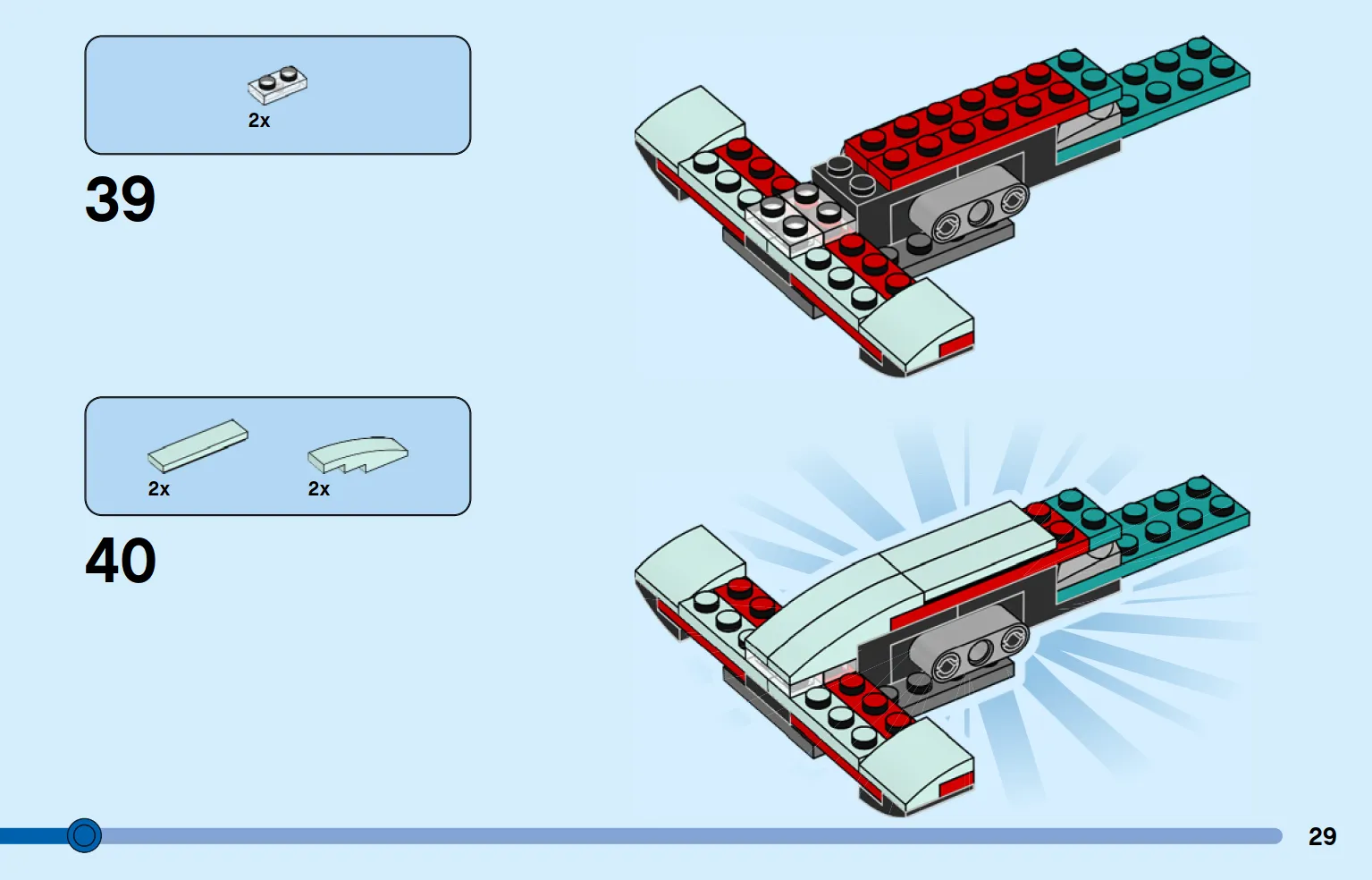 2x

39

2x

2x

40

29