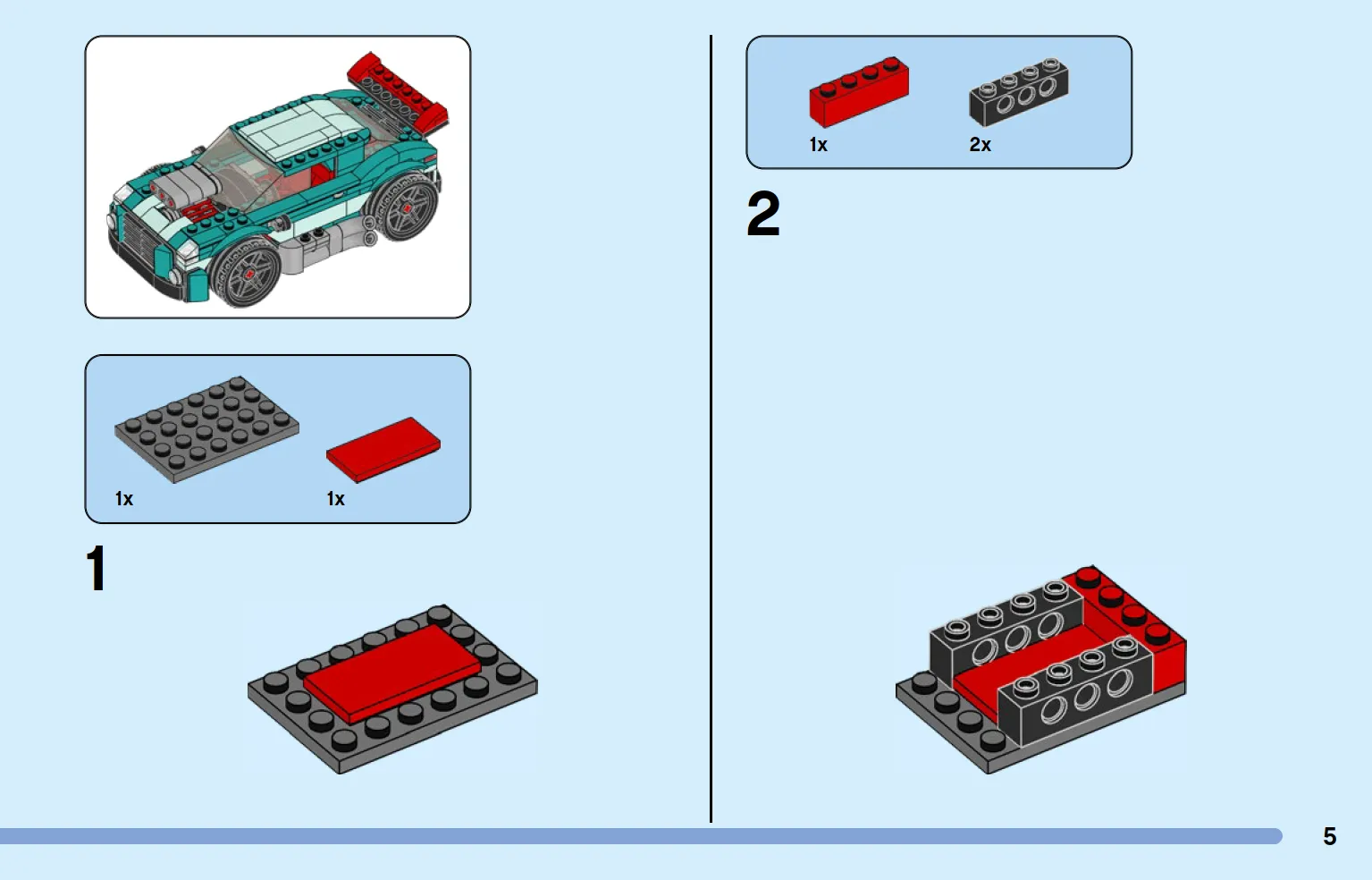 1x

1x

1

1x

2x

2

5