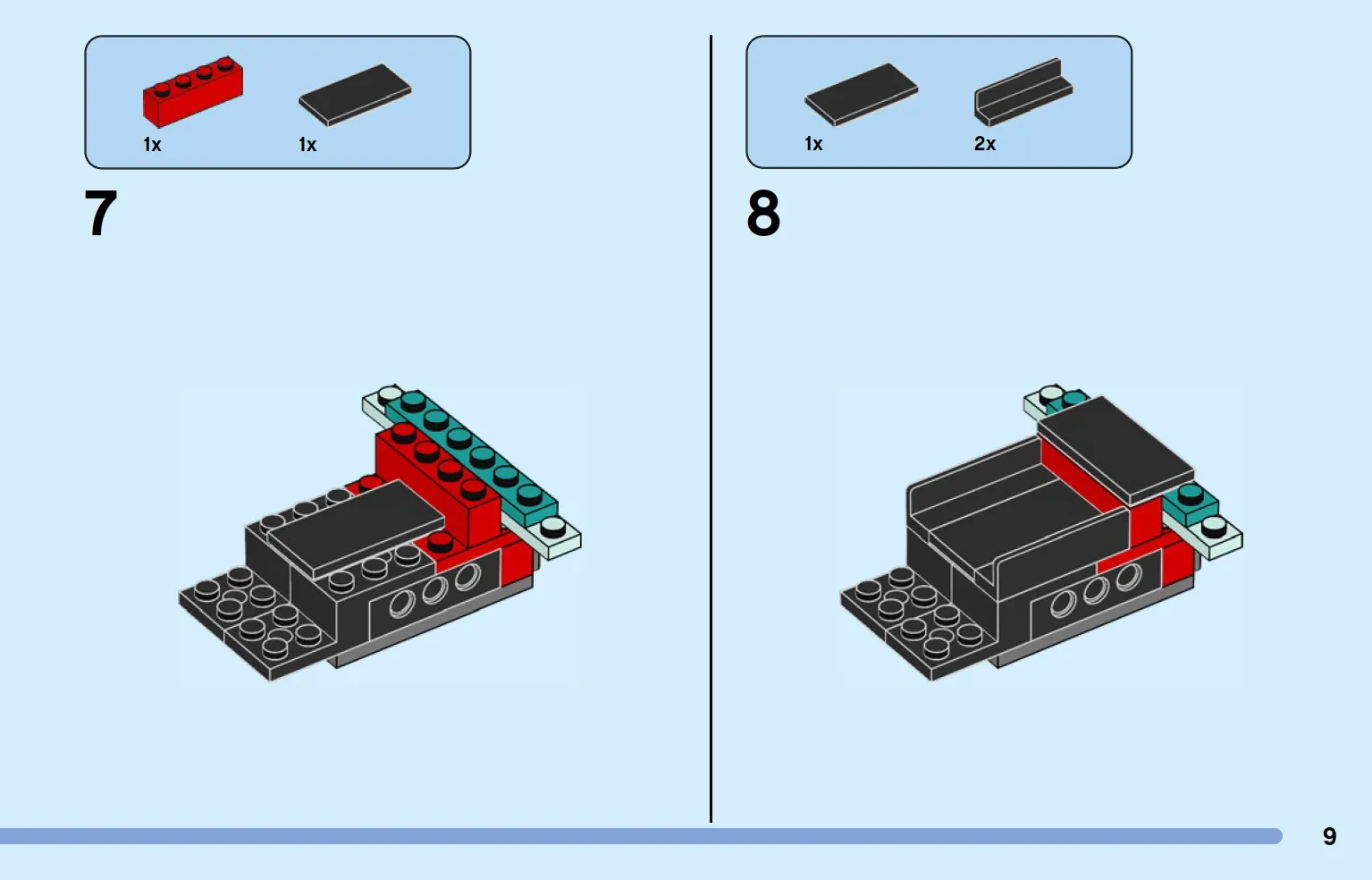 1x 1x

7

1x 2x

8

9