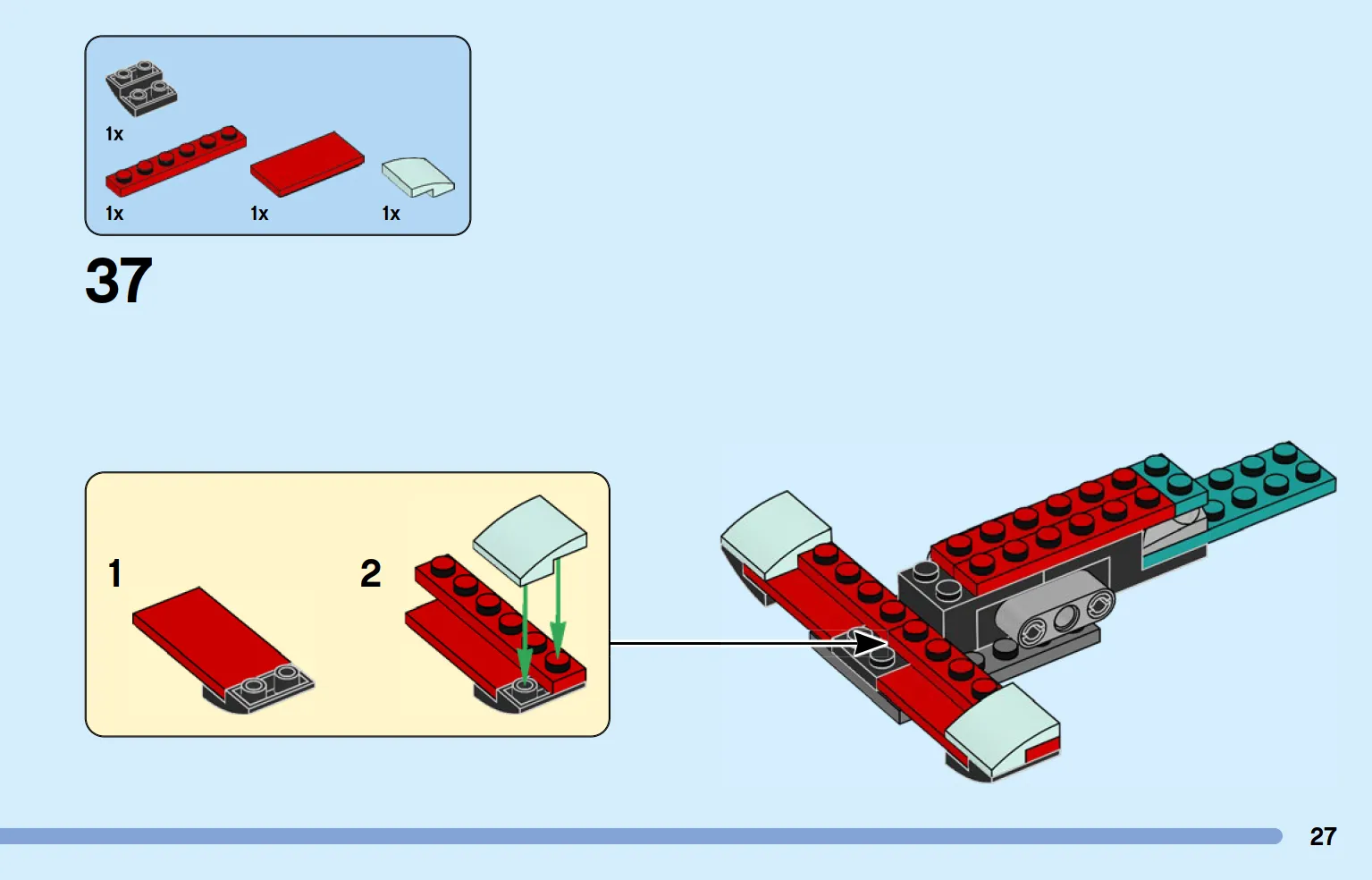 1x

1x

1x

1x

37

1

2

27