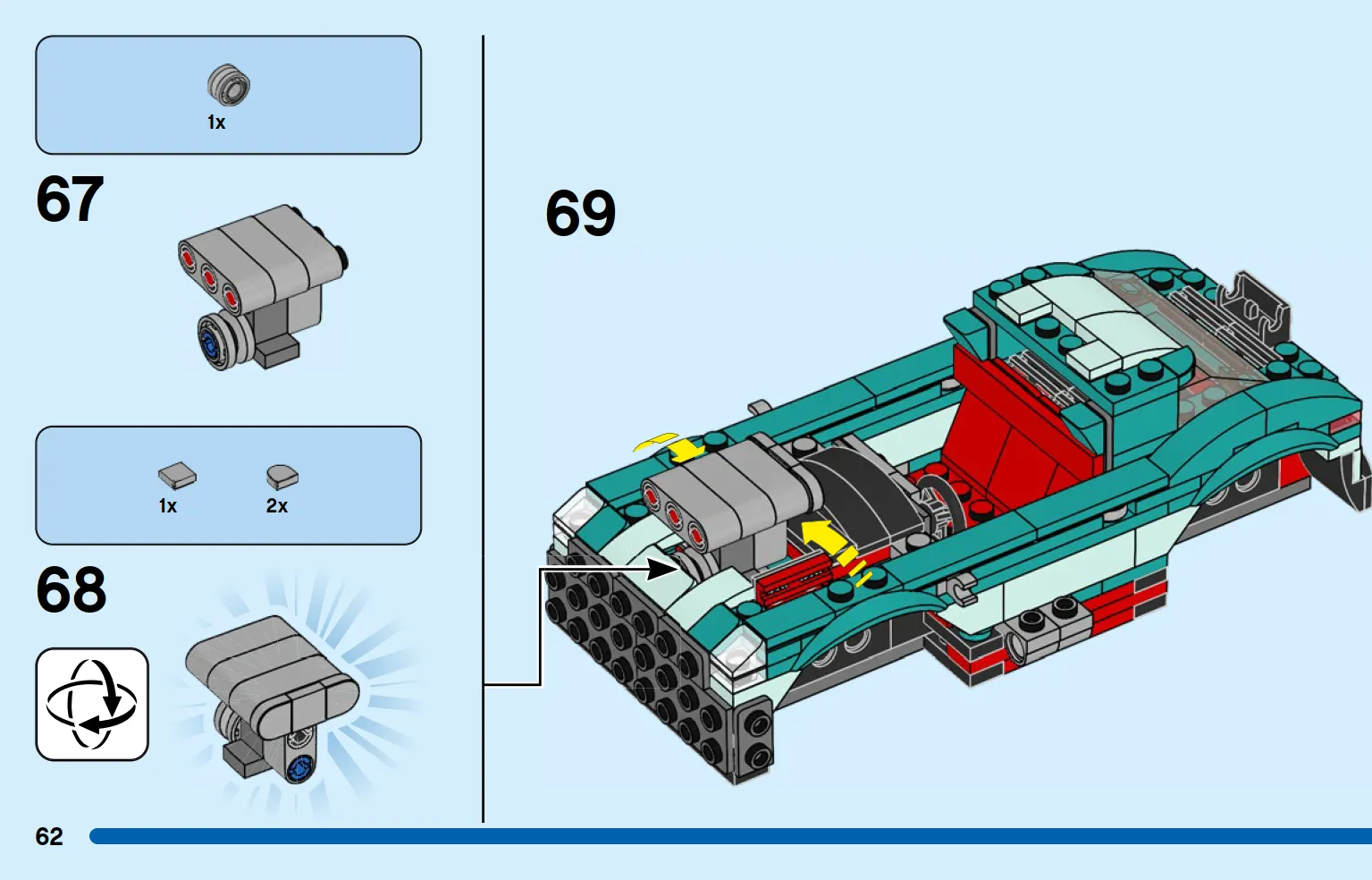 1x

67

1x 2x

68

69

62