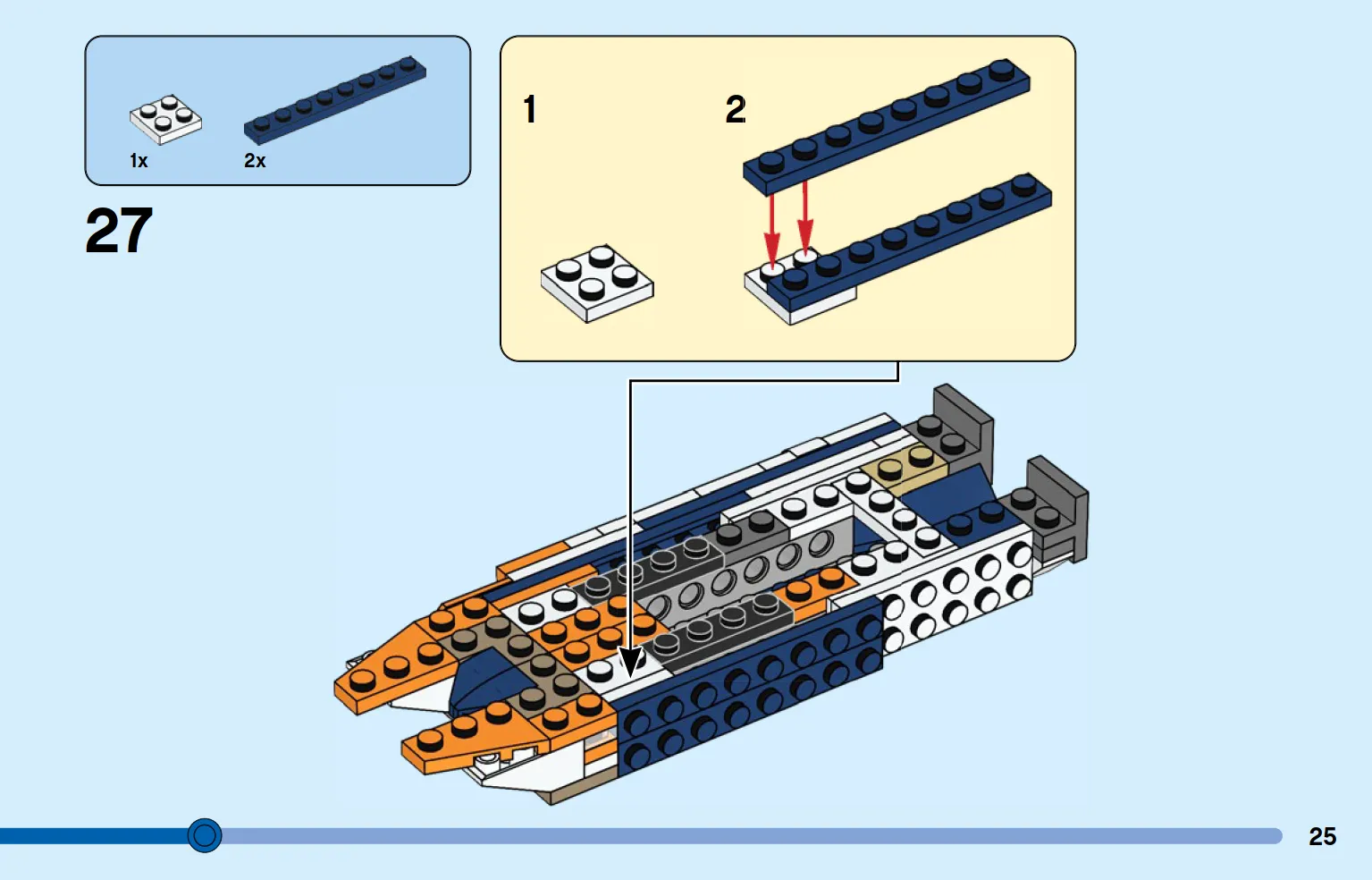 1x 2x

27

1

2

25