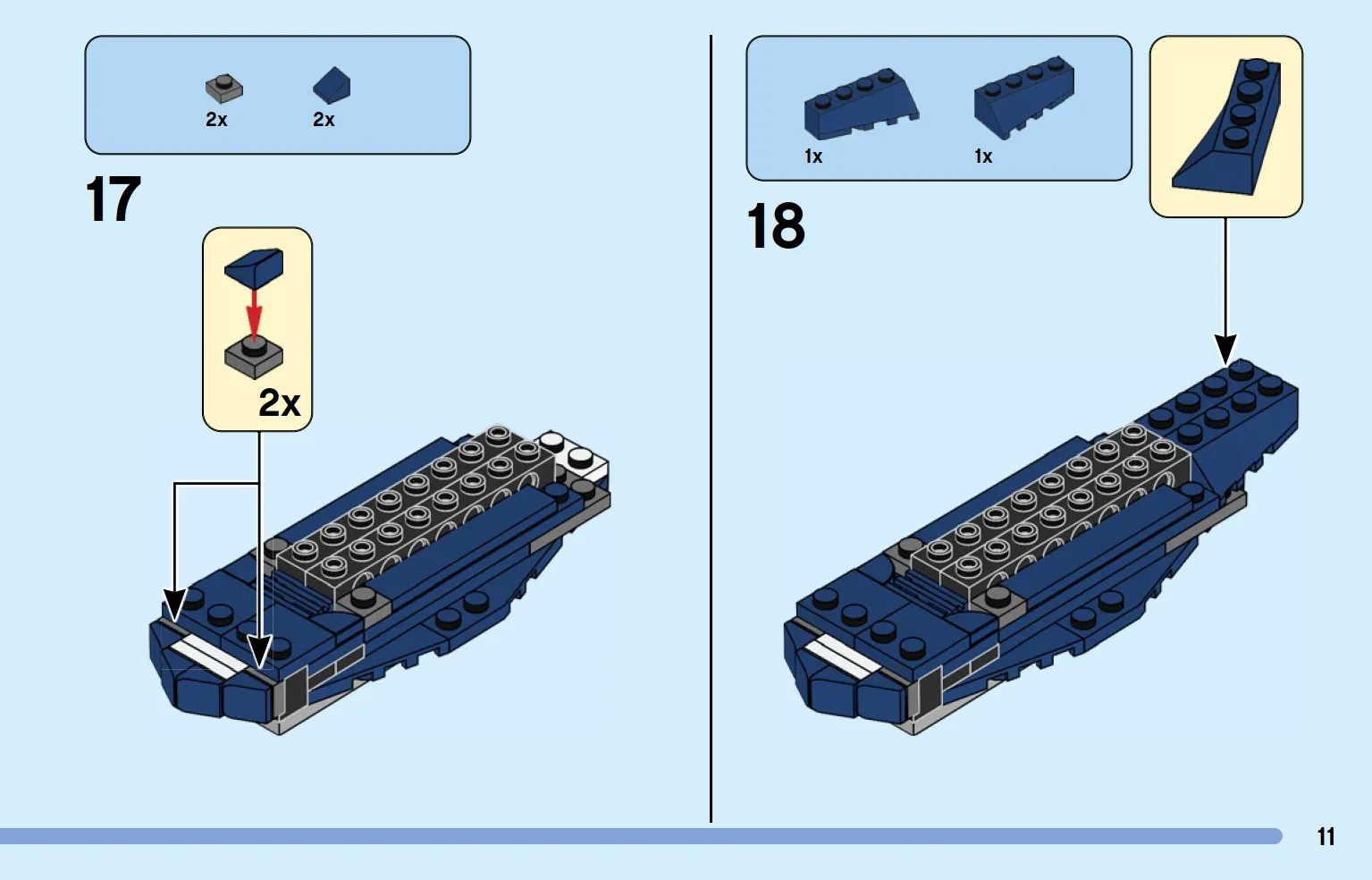 2x 2x

17

2x

1x 1x

18

11