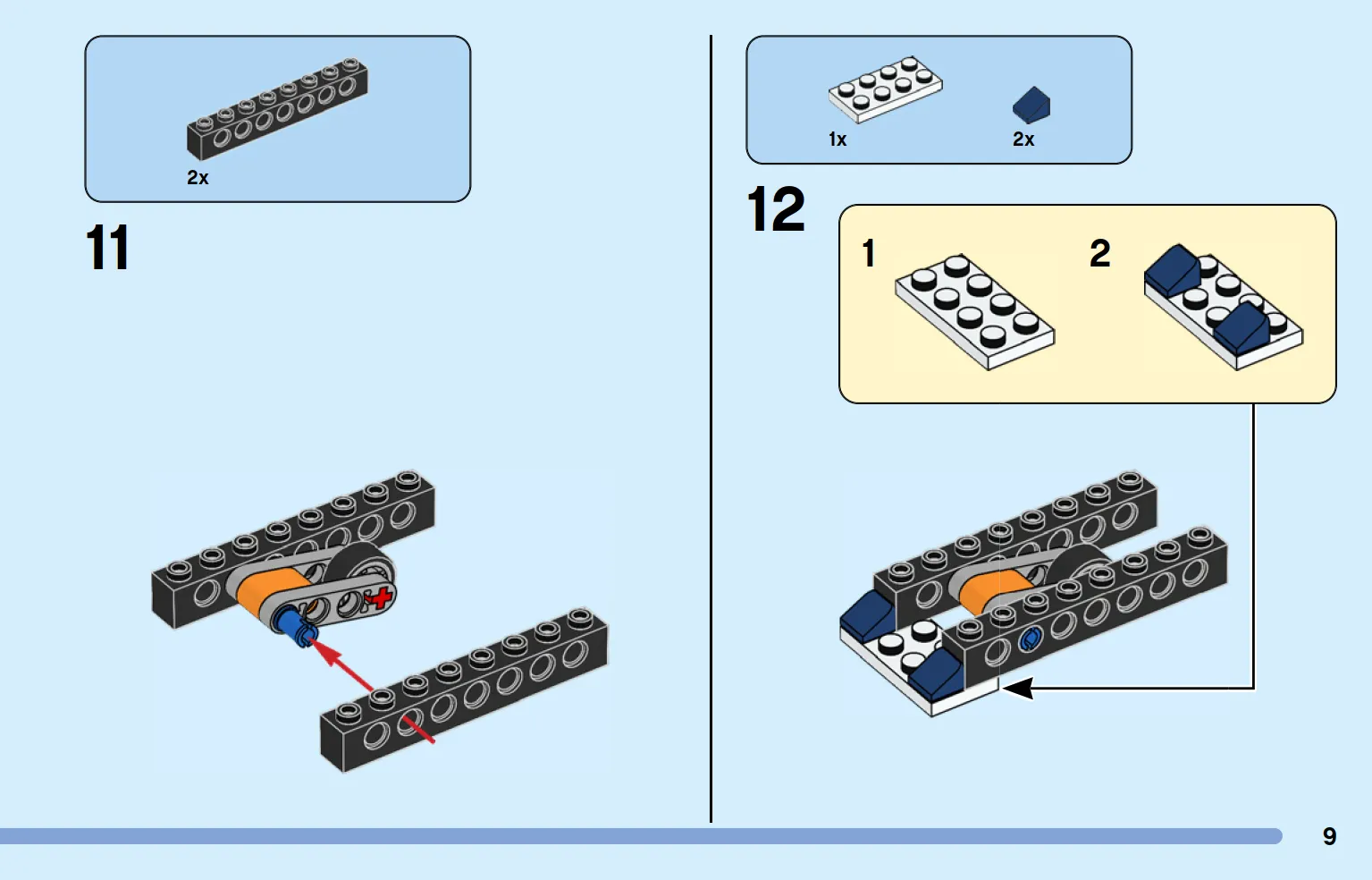 2x

11

1x

2x

12

1

2

9