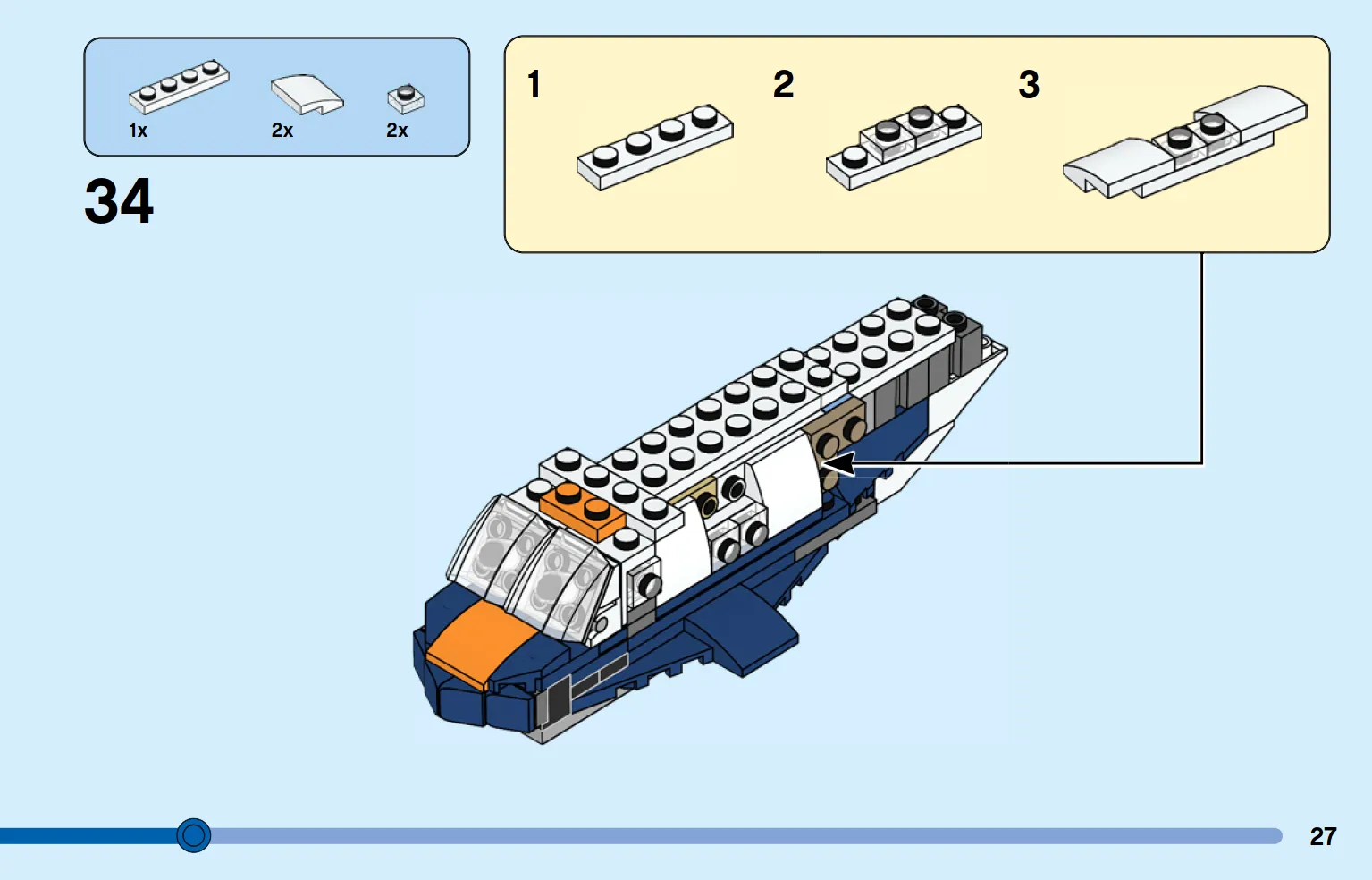 1x 2x 2x

34

1

2

3

27