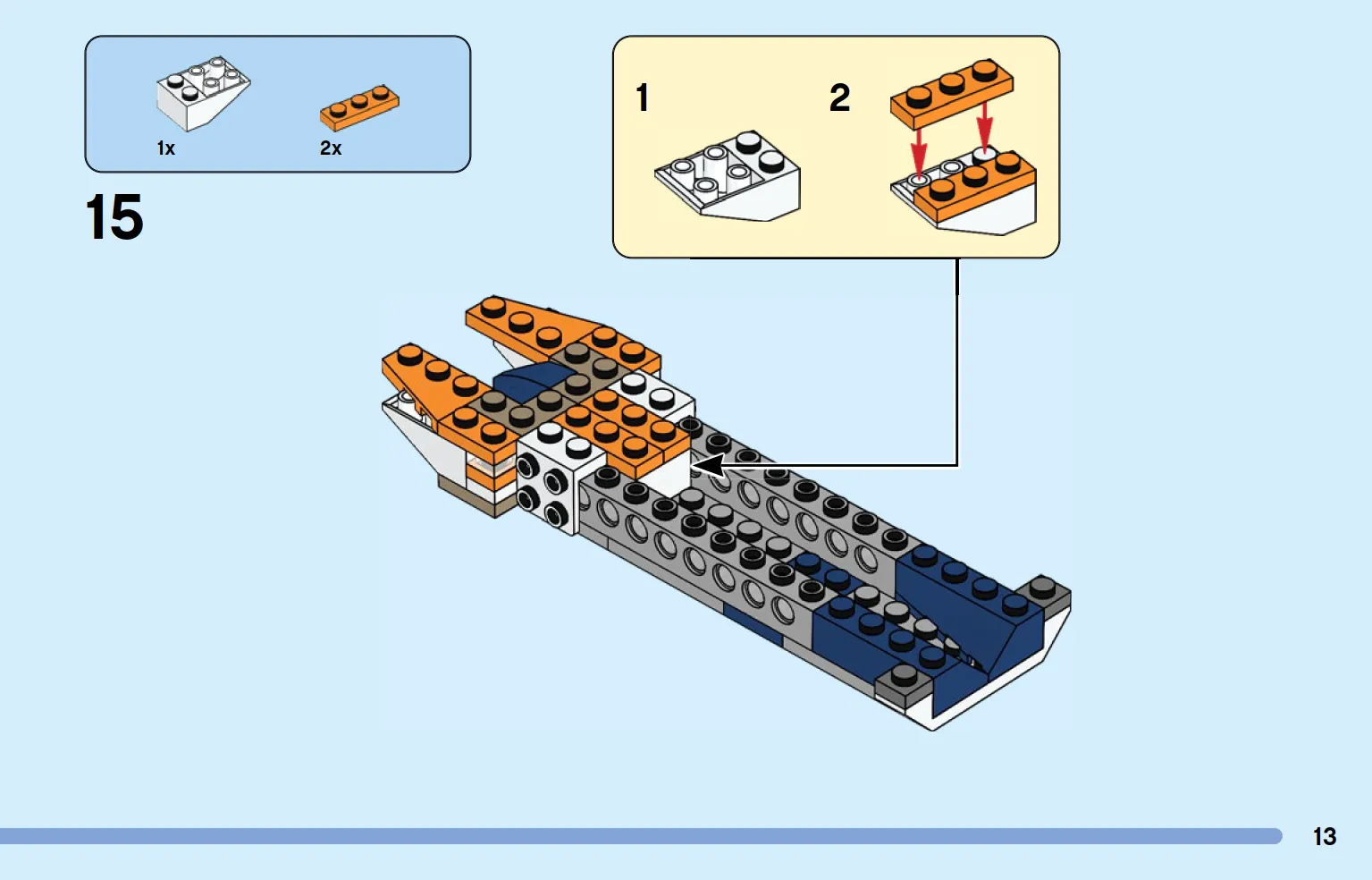 1x

2x

15

1

2

13