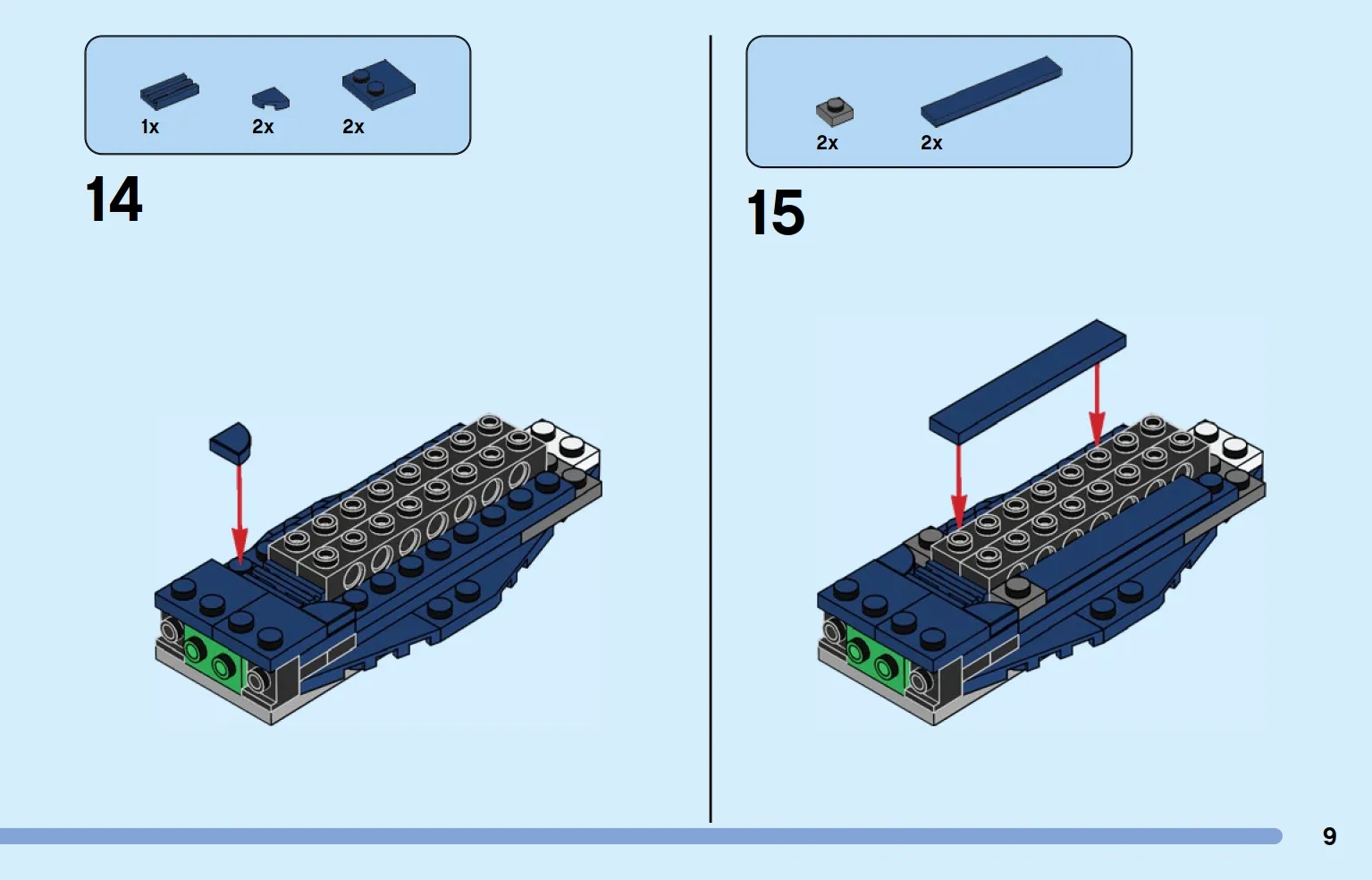 1x 2x 2x

14

2x 2x

15

9