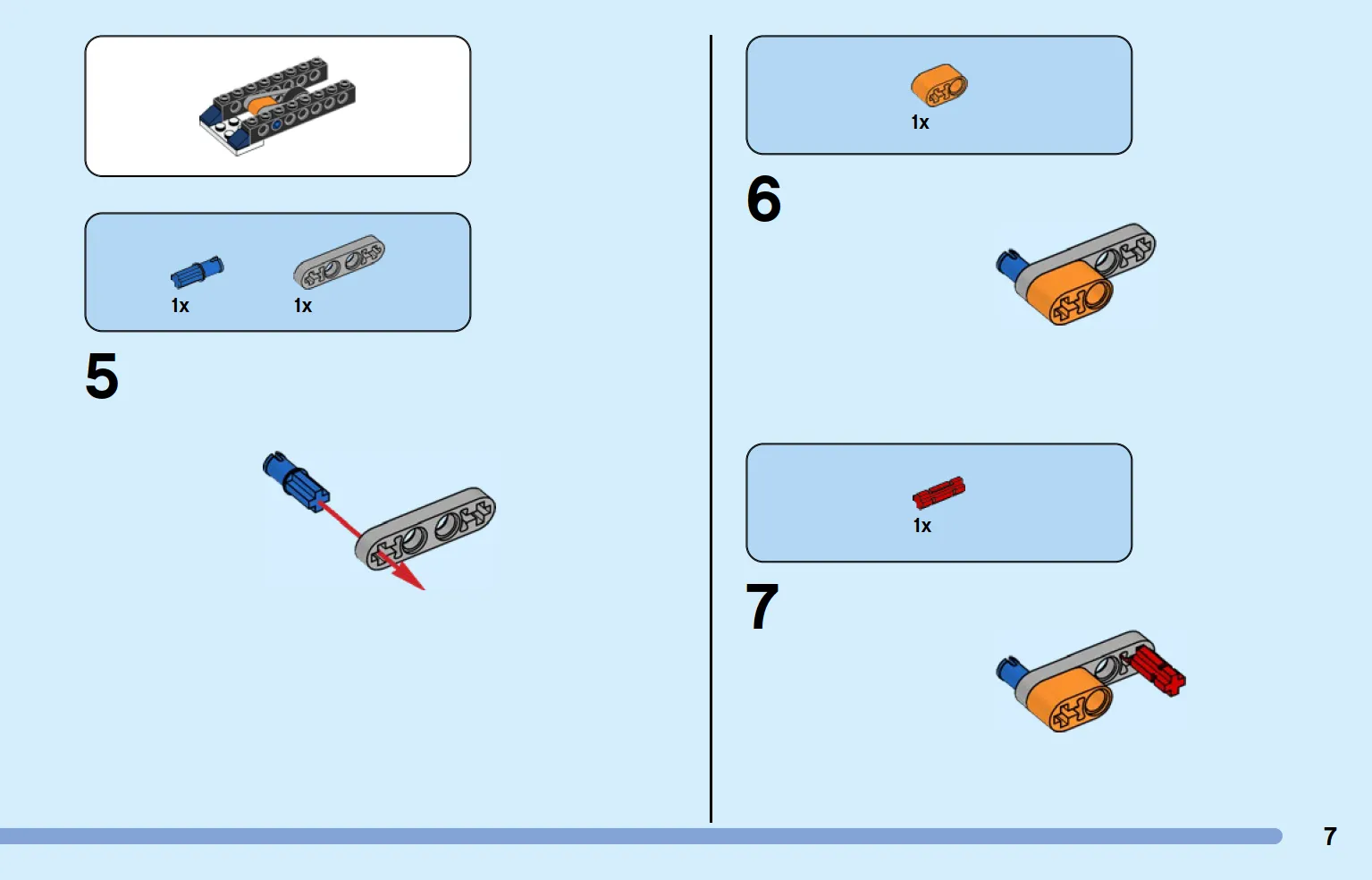 1x 1x

5

1x

6

1x

7

7