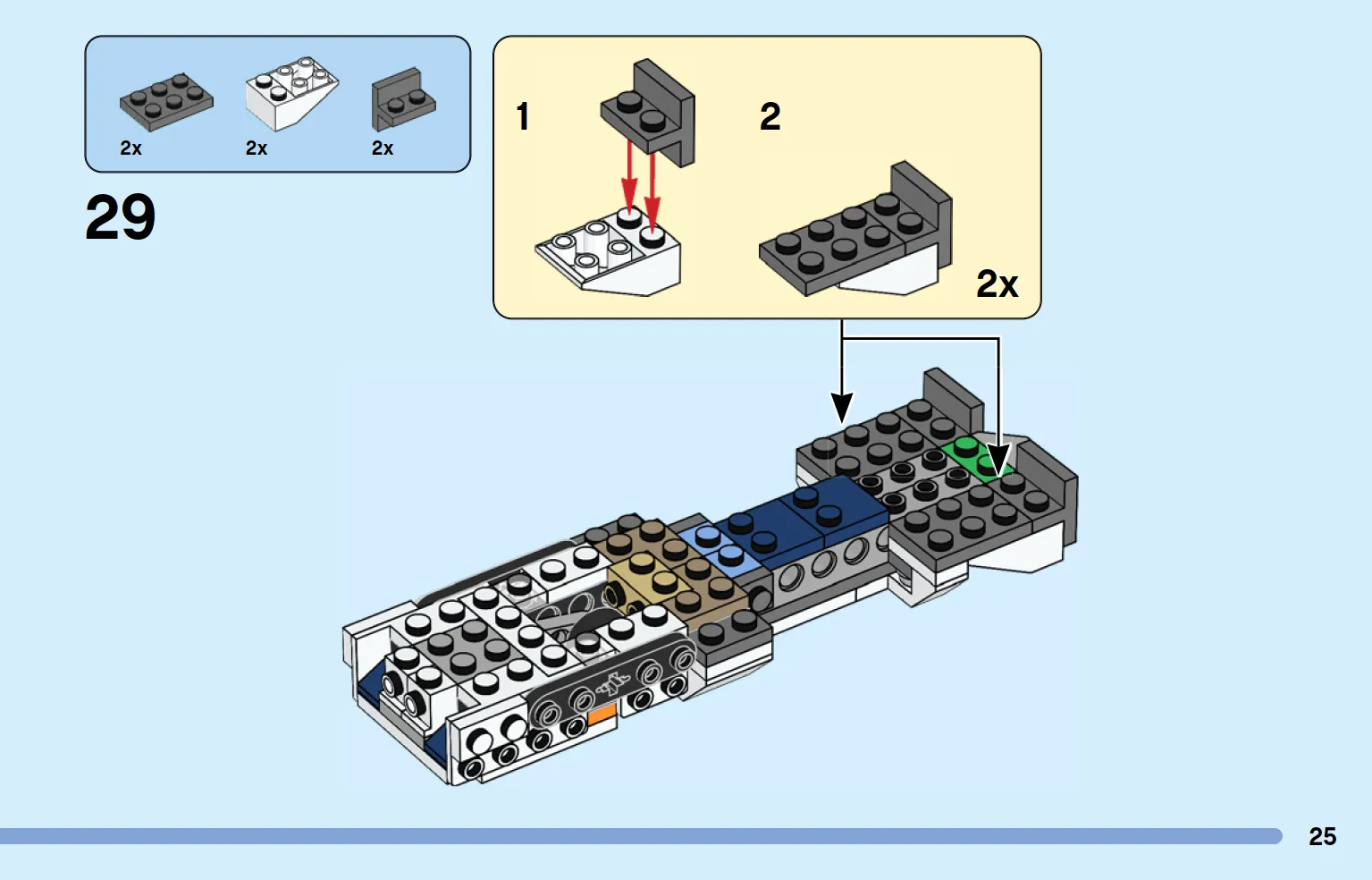 2x
2x
2x

29

1

2

2x

25