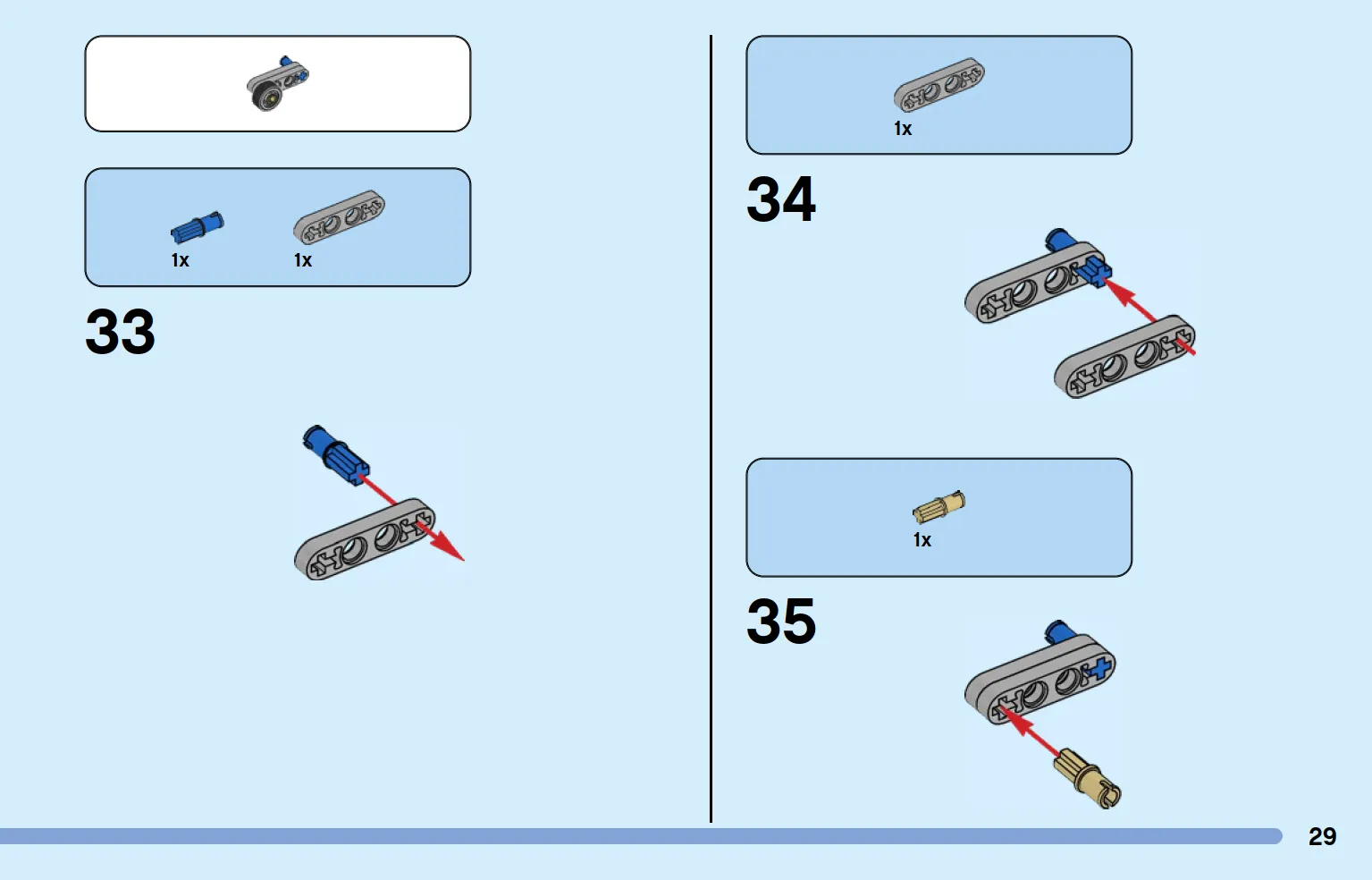 1x 1x

33

1x

34

1x

35

29