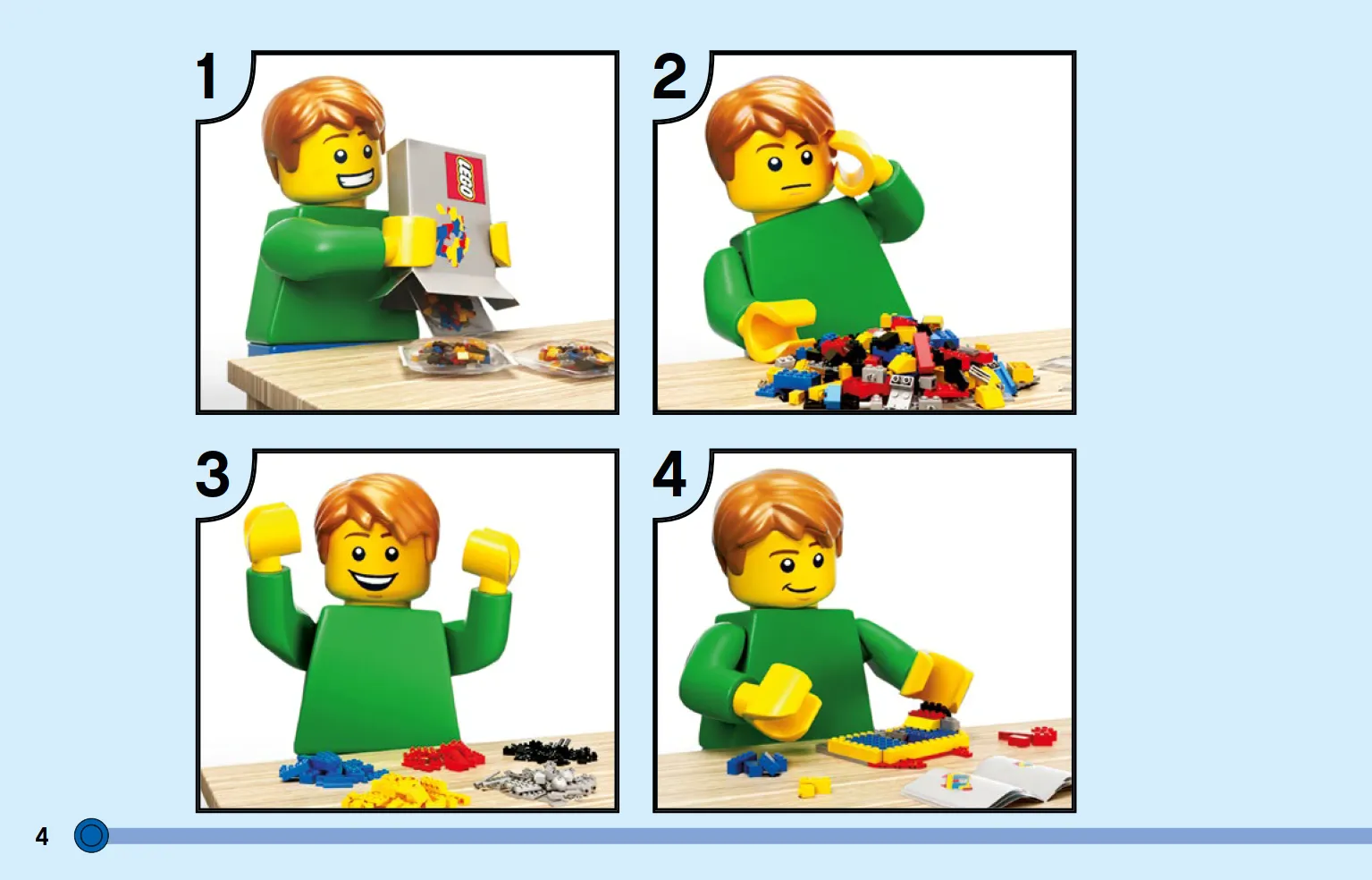 1

LEGO

2

3

4

4