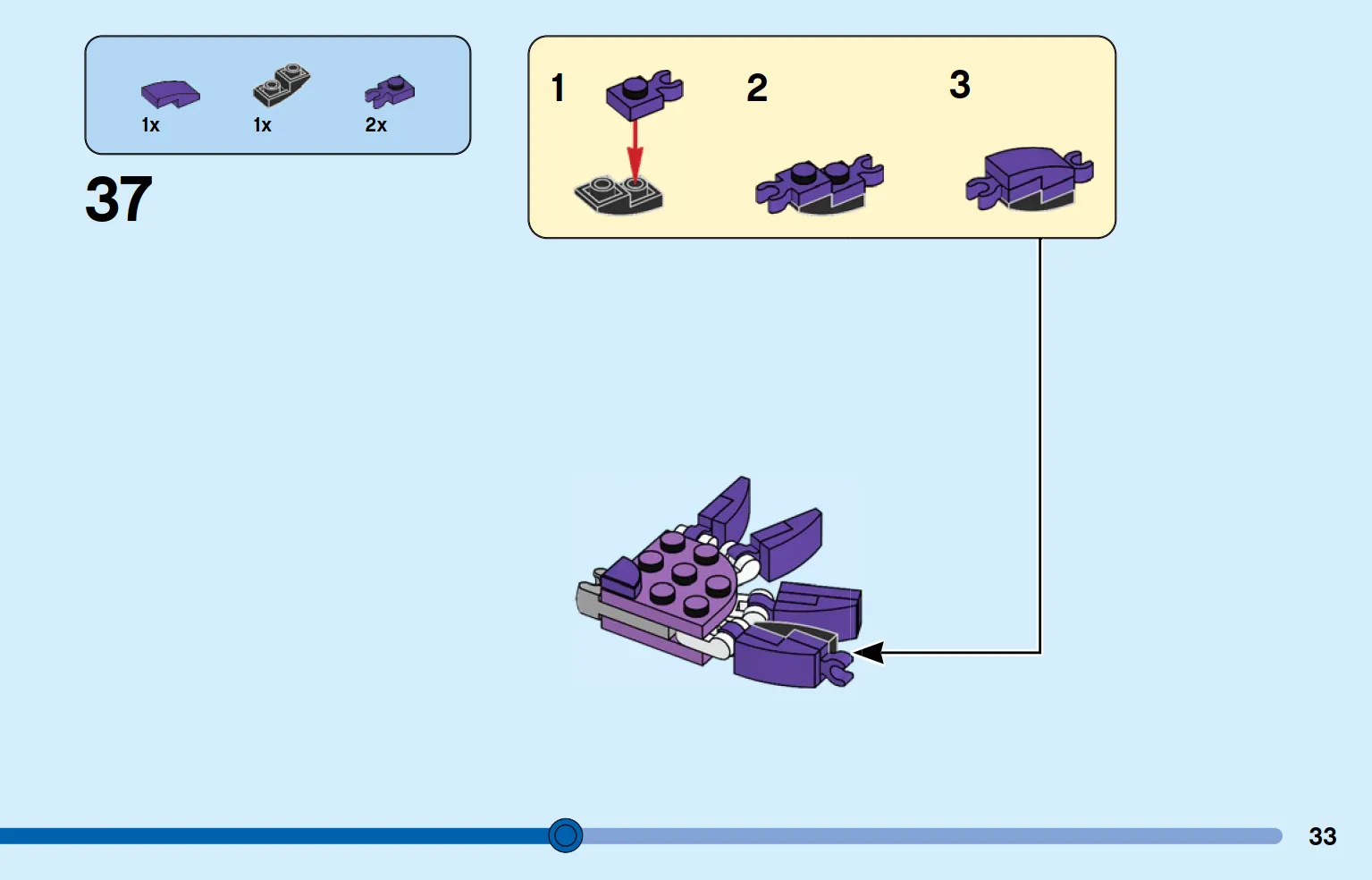 1x 1x 2x

37

1

2

3

33