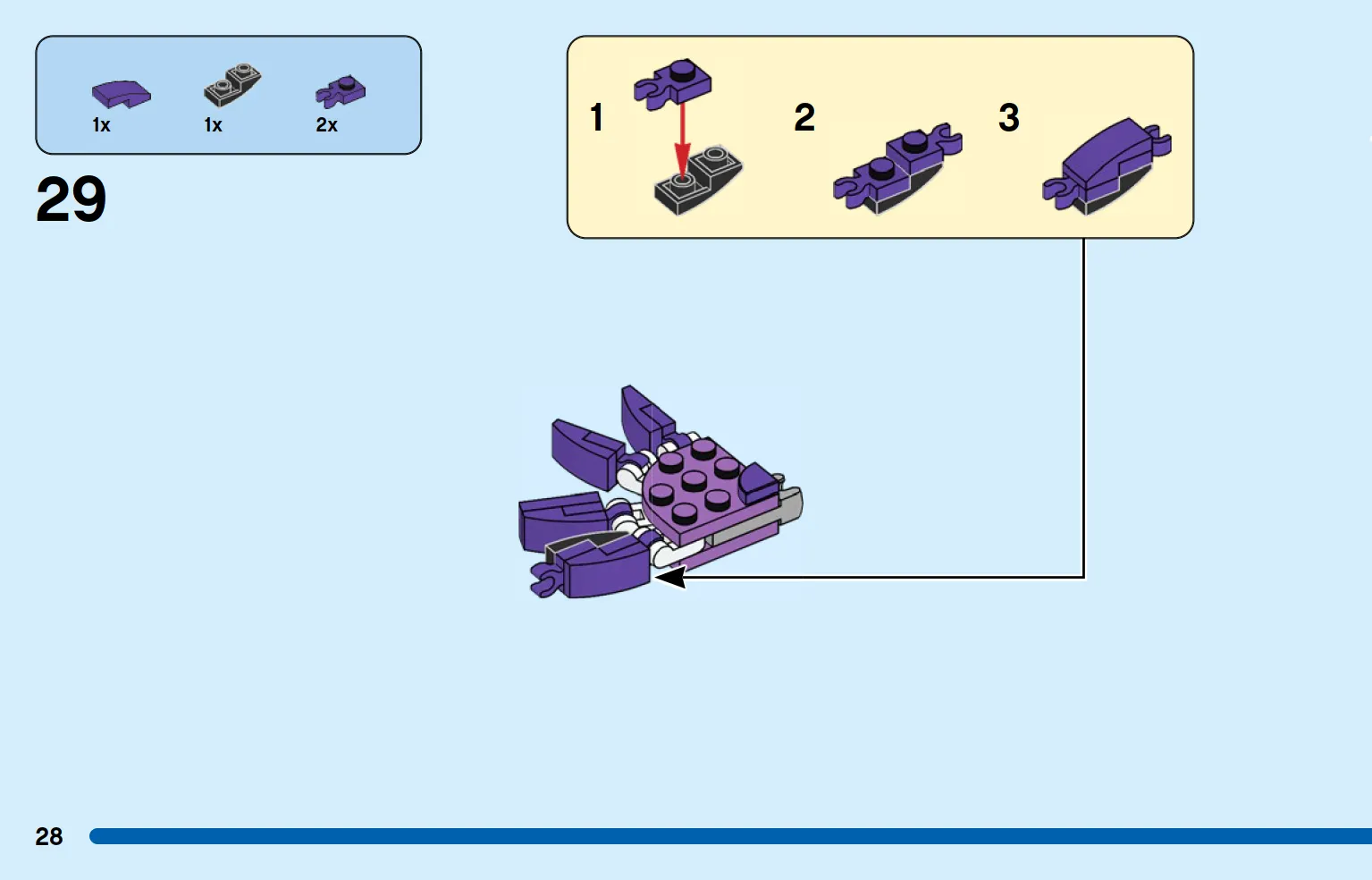 1x 1x 2x

29

1

2

3

28