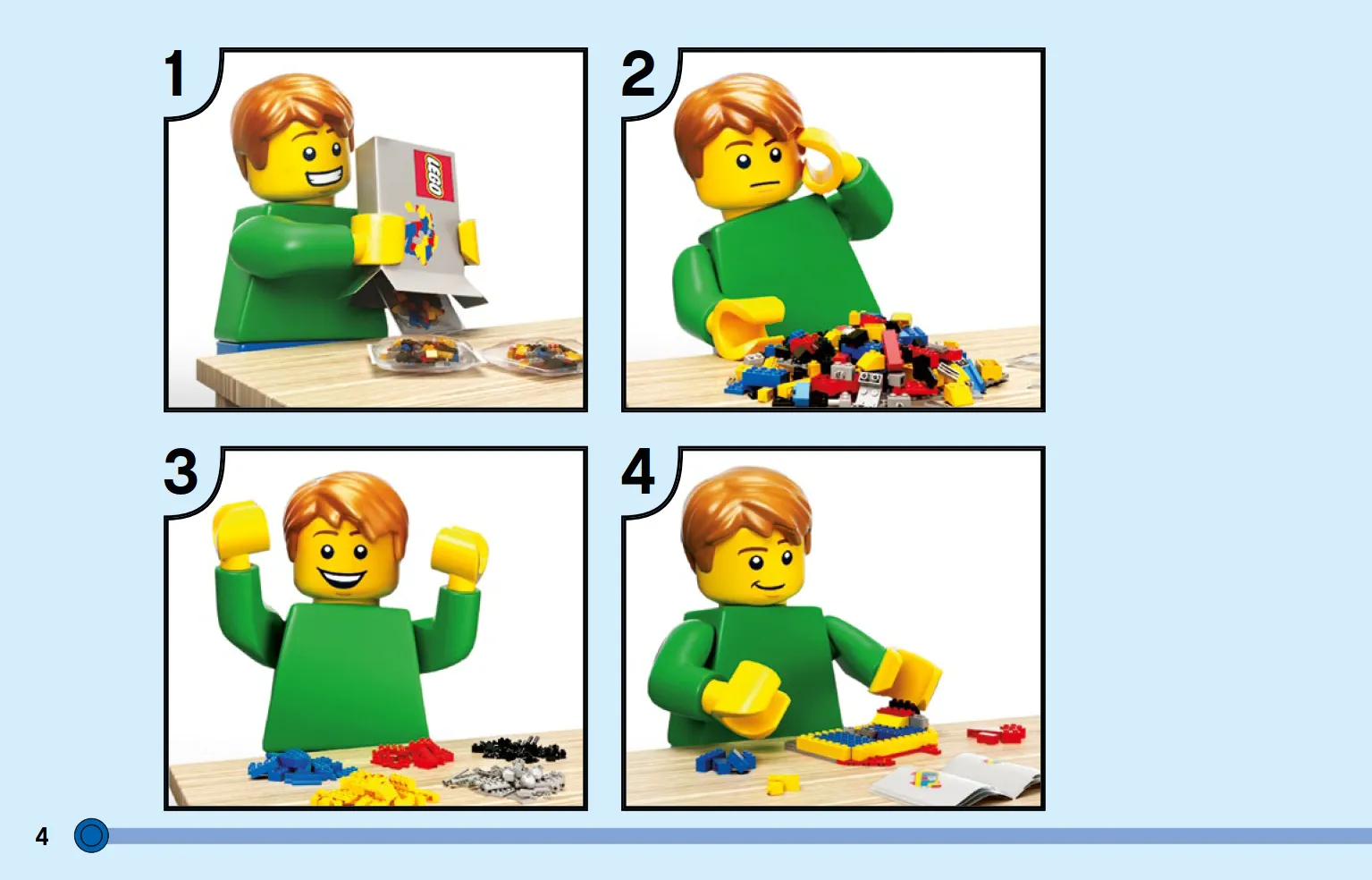 1

LEGO

2

3

4

4