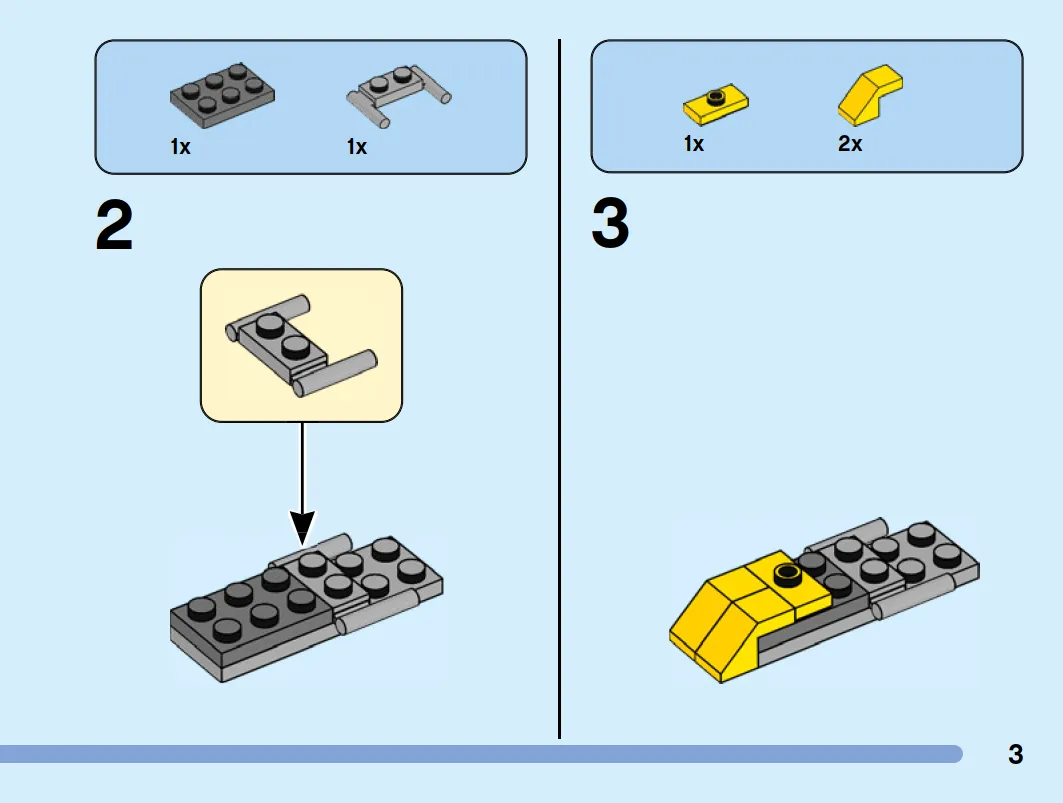 1x 1x

2

1x 2x

3

3