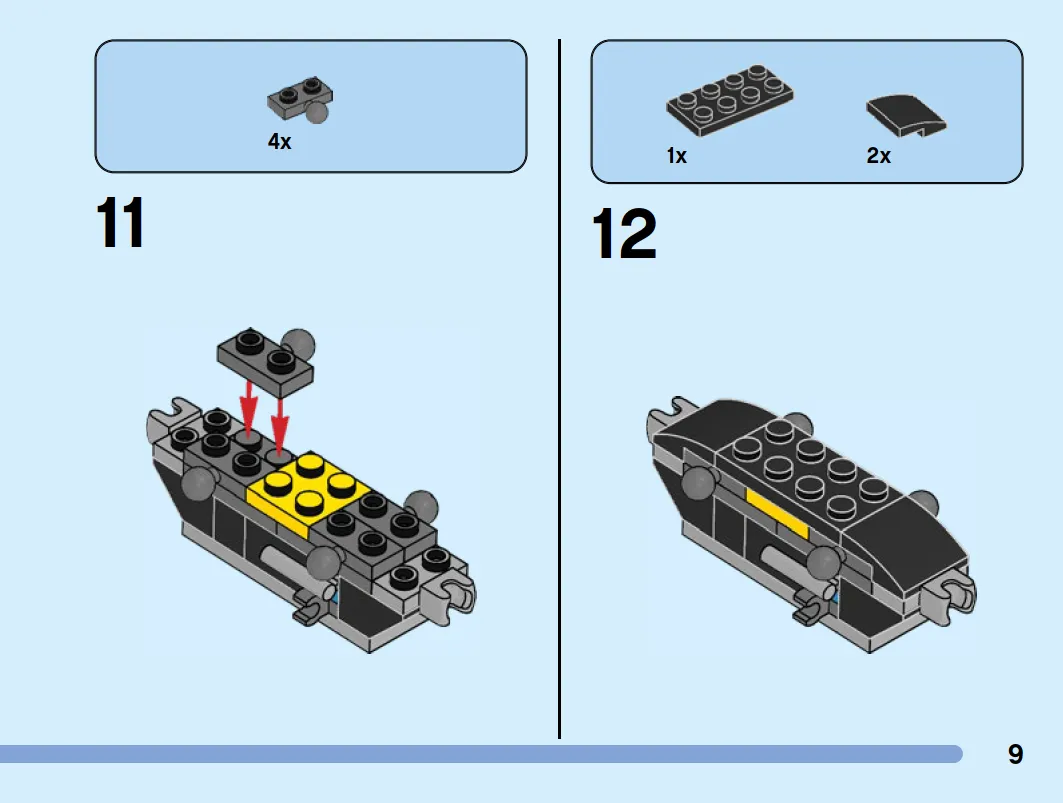 4x

11

1x

2x

12

9