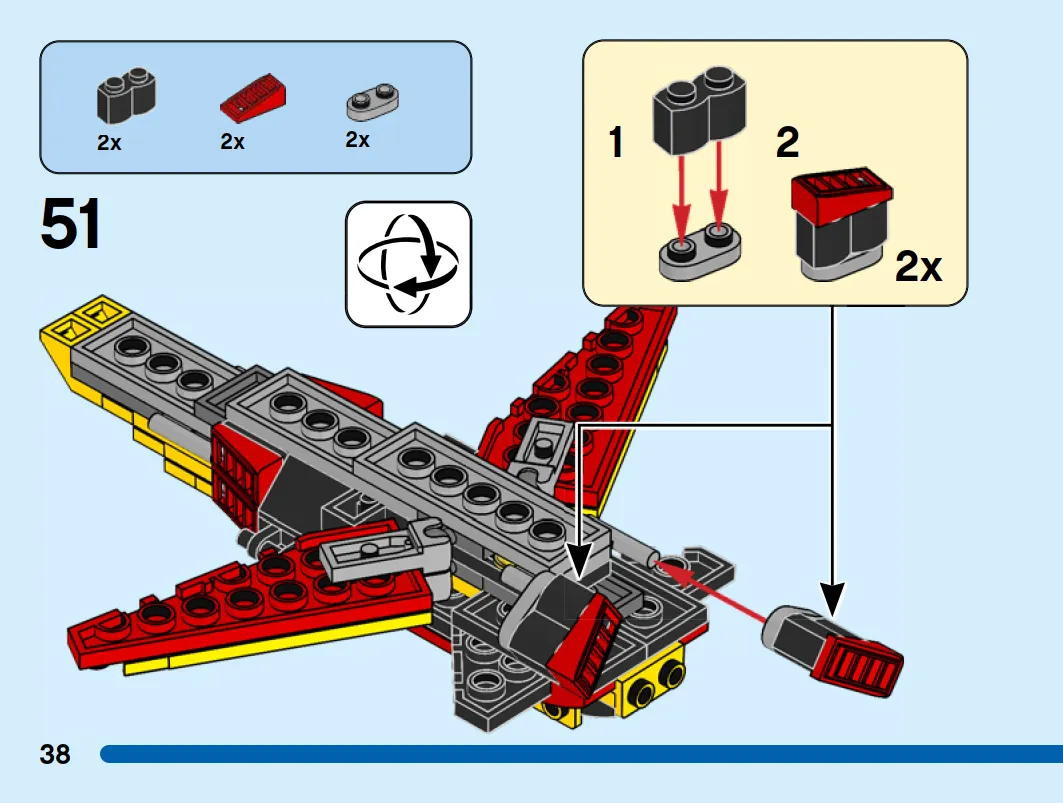 2x
2x
2x

51

1
2
2x

38