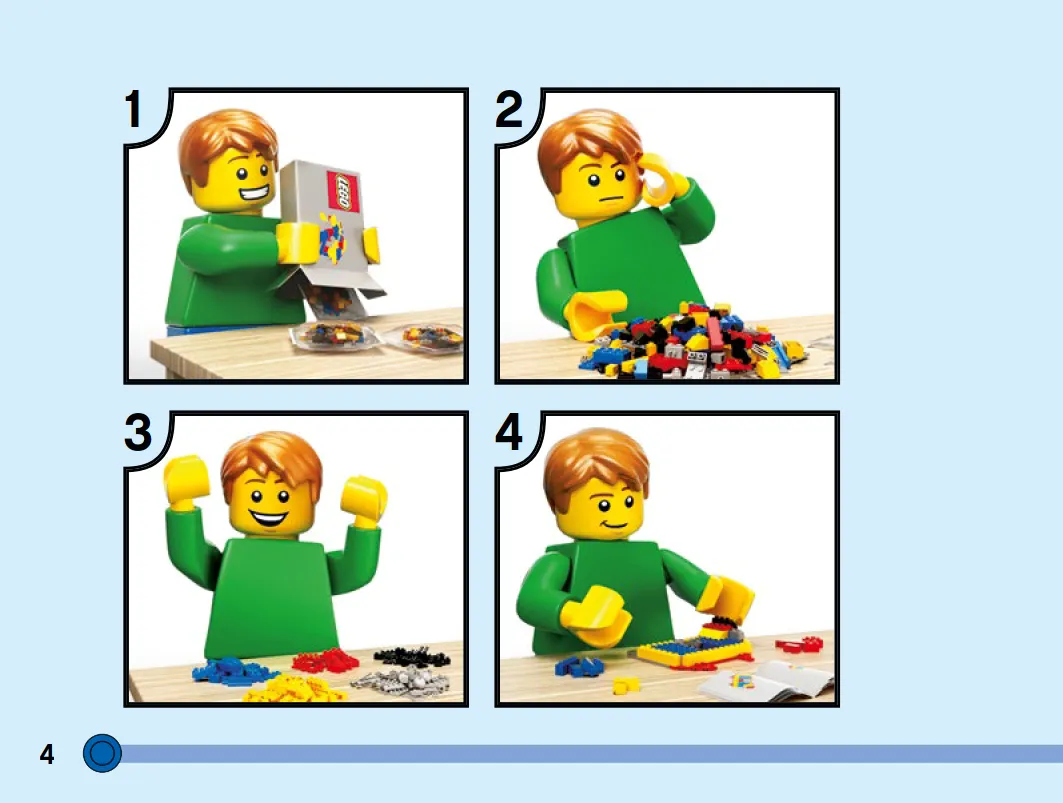 1

LEGO

2

3

4

4