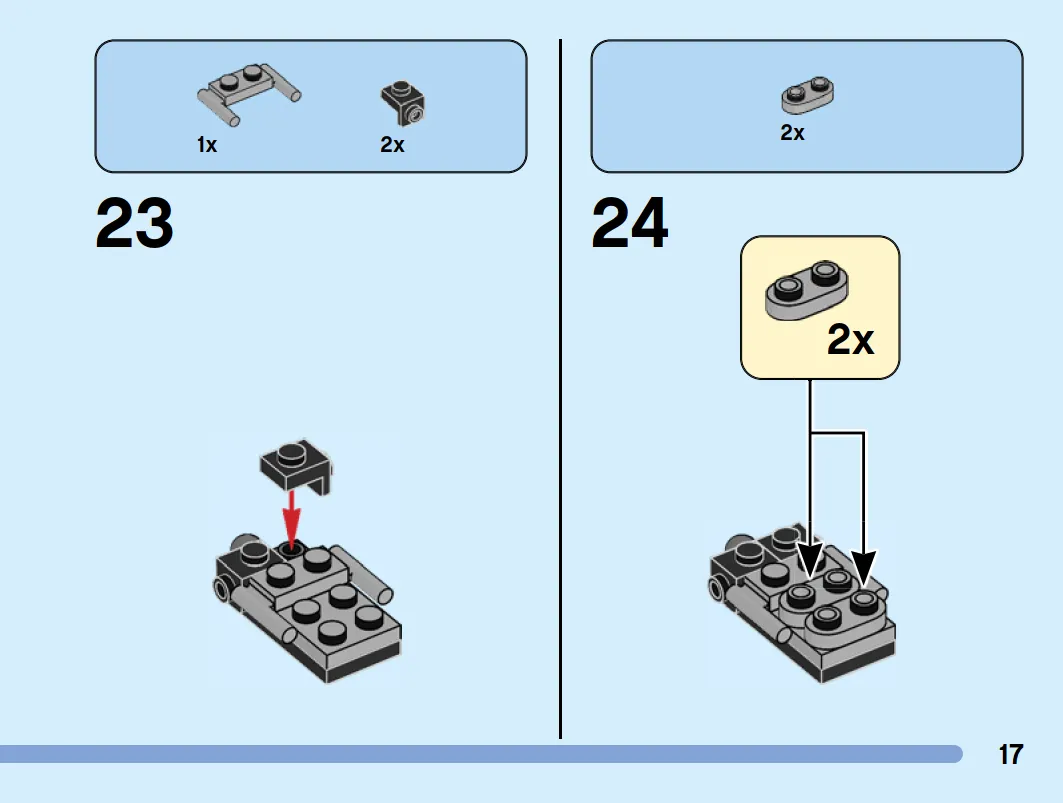 1x

2x

23

2x

24

2x

17