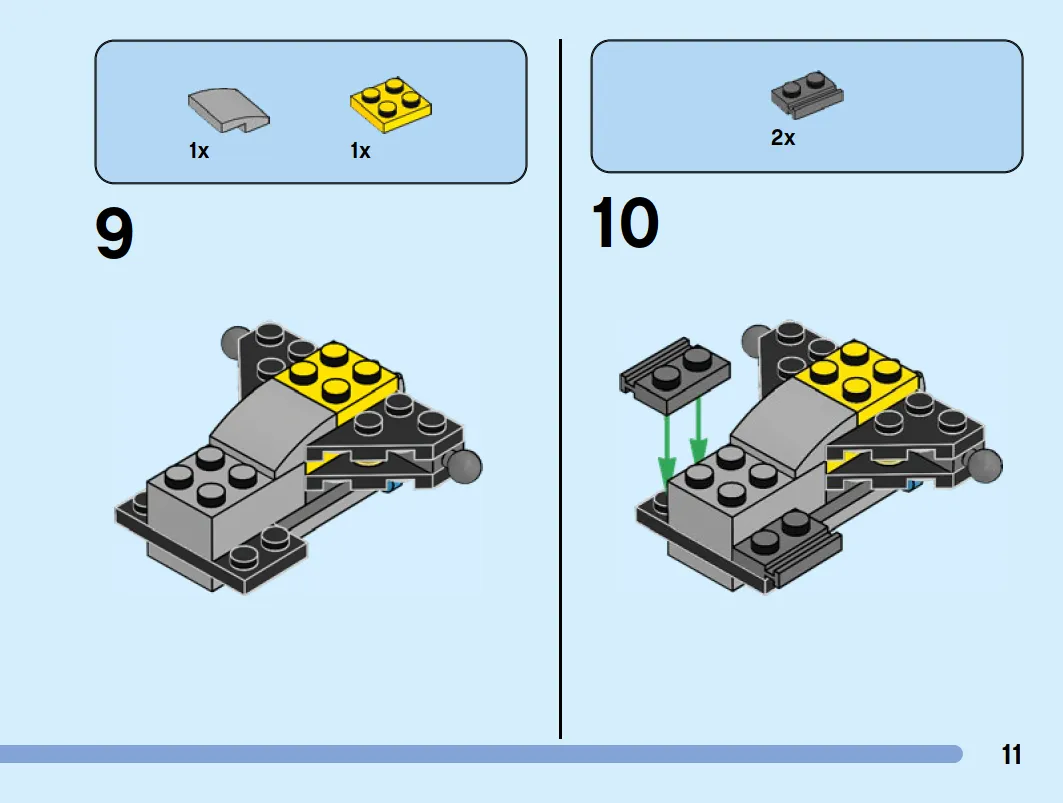 1x 1x

9

2x

10

11