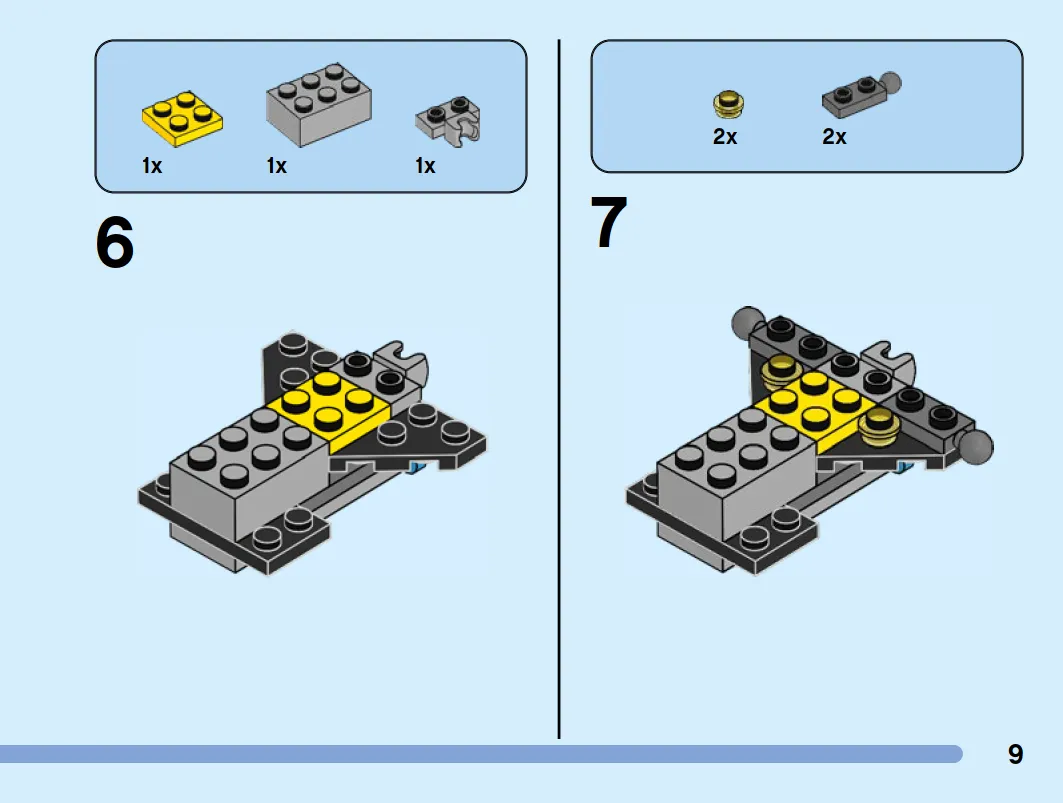 1x 1x 1x

6

2x 2x

7

9