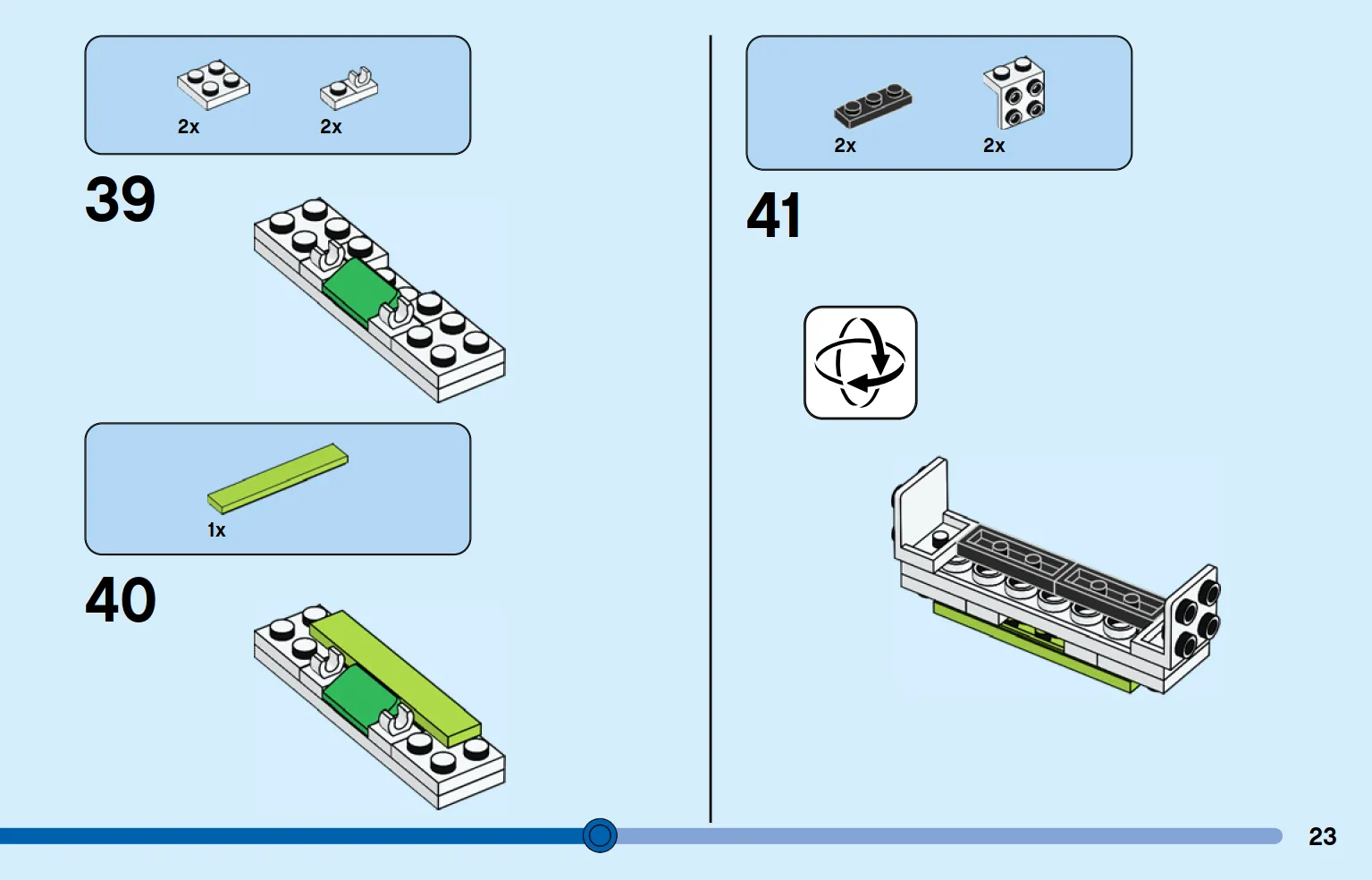 2x
2x

39

1x

40

2x
2x

41

23