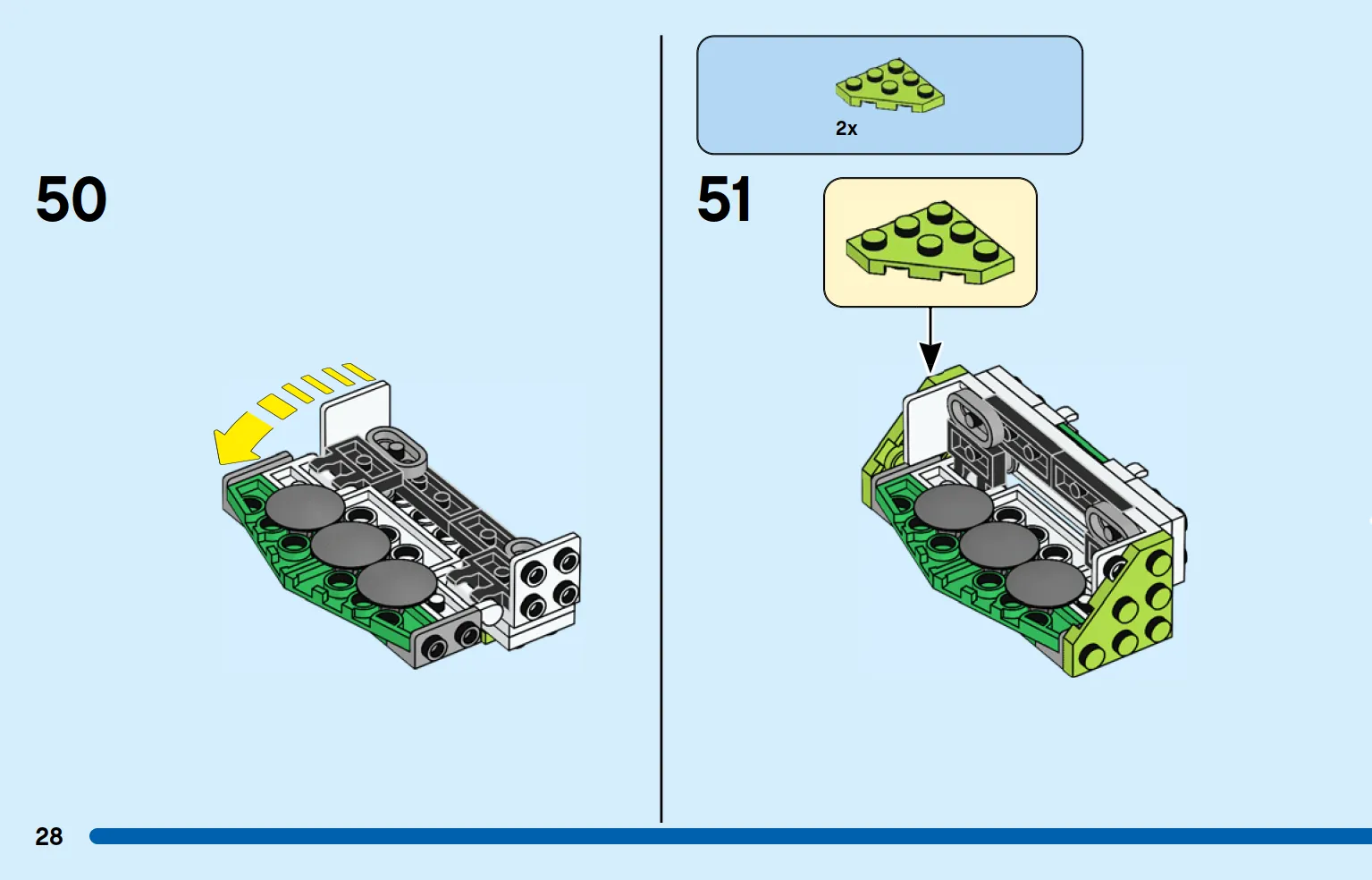 50

2x

51

28