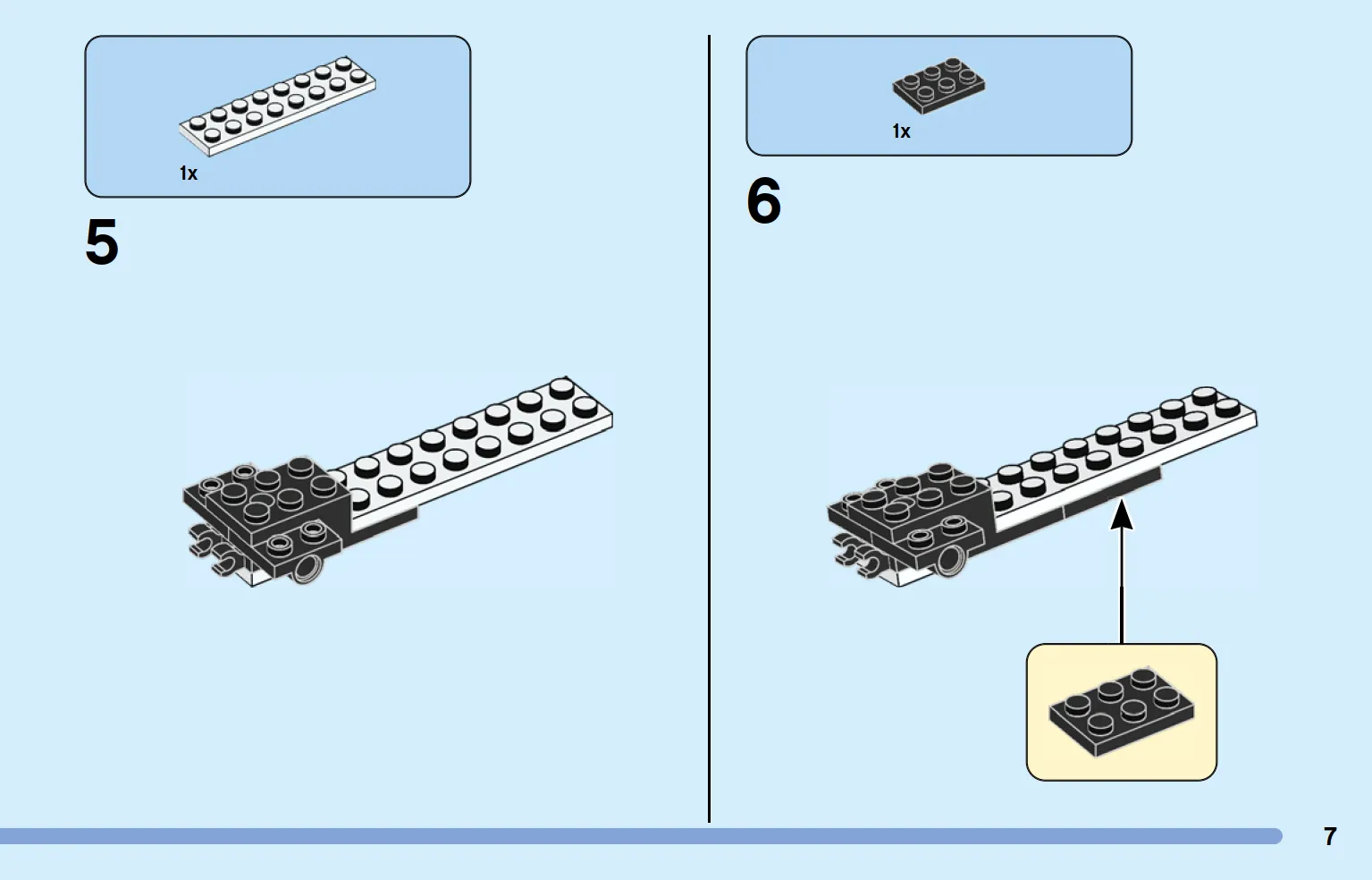 1x

5

1x

6

7