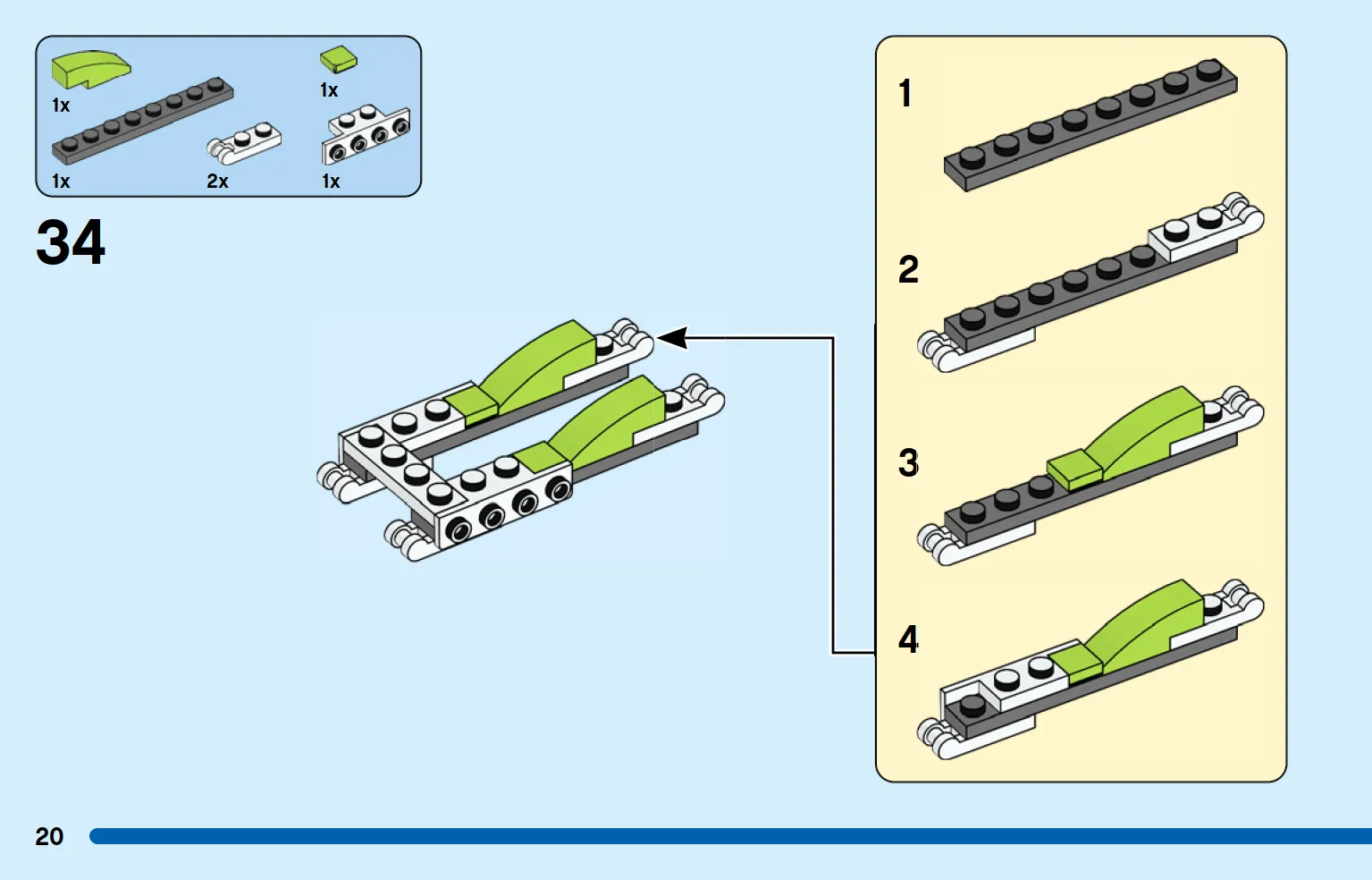 1x
1x
1x
2x
1x

34

1
2
3
4

20