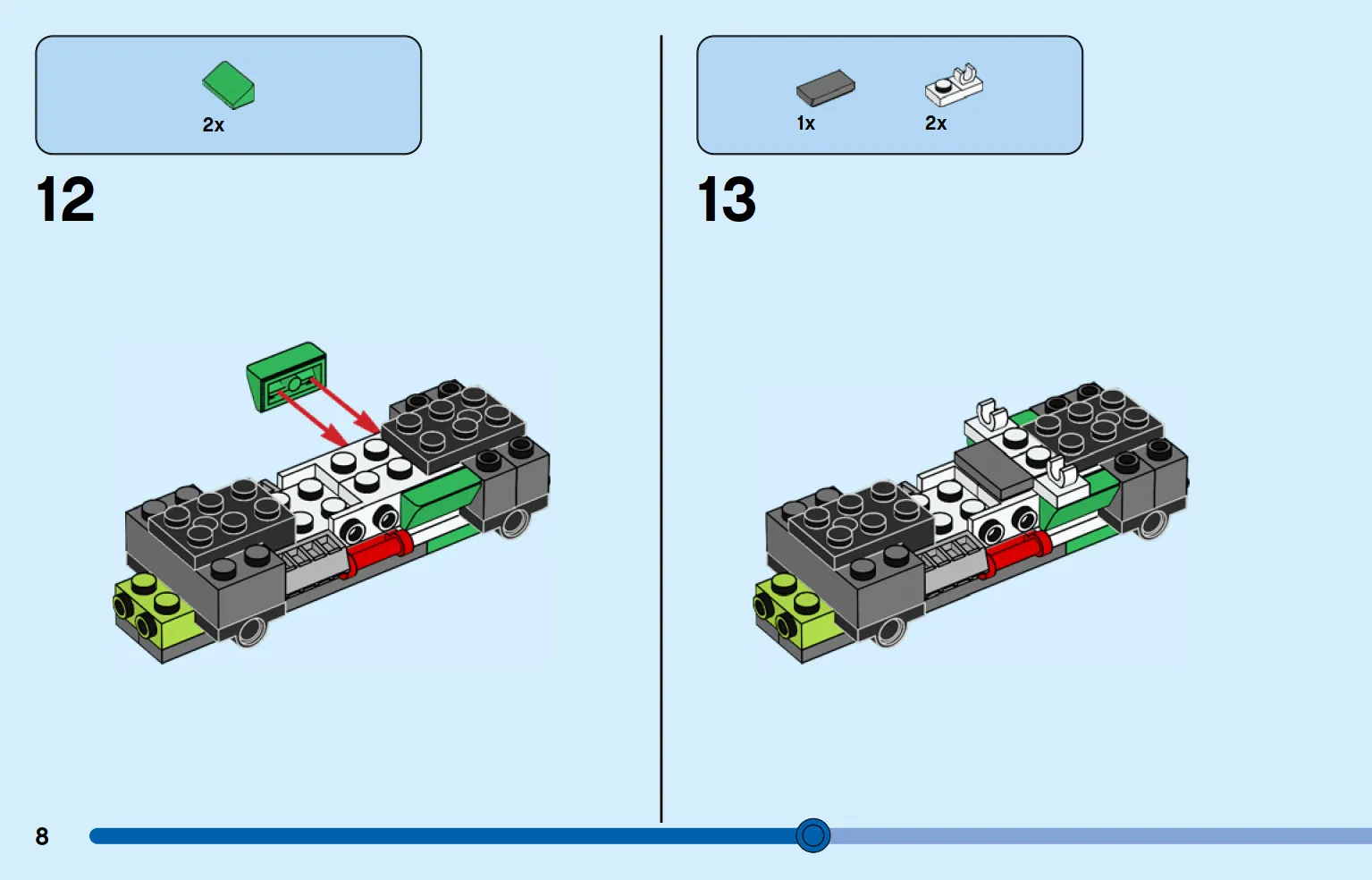 2x

12

1x 2x

13

8