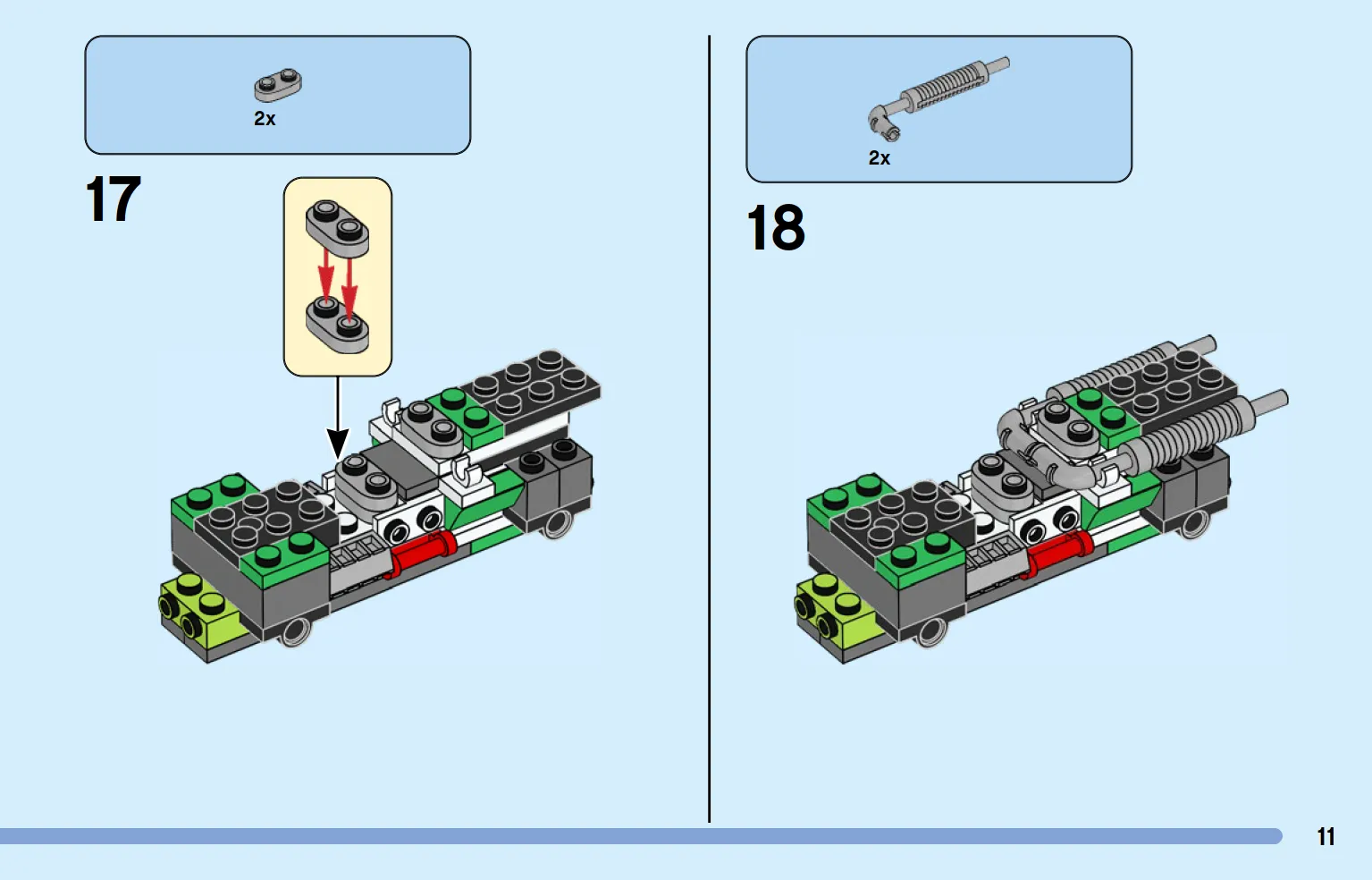 2x

17

2x

18

11