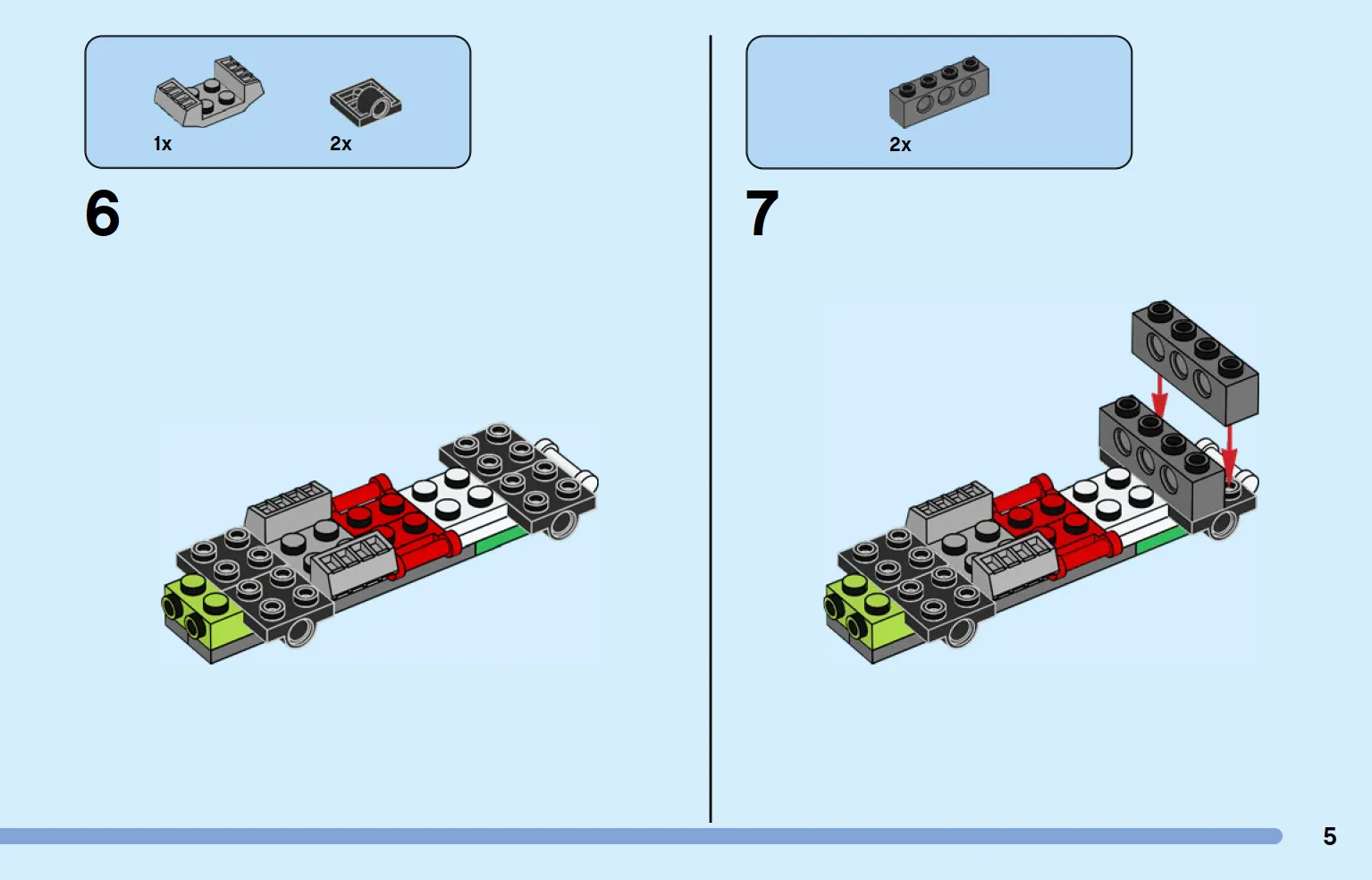 1x

2x

6

2x

7

5