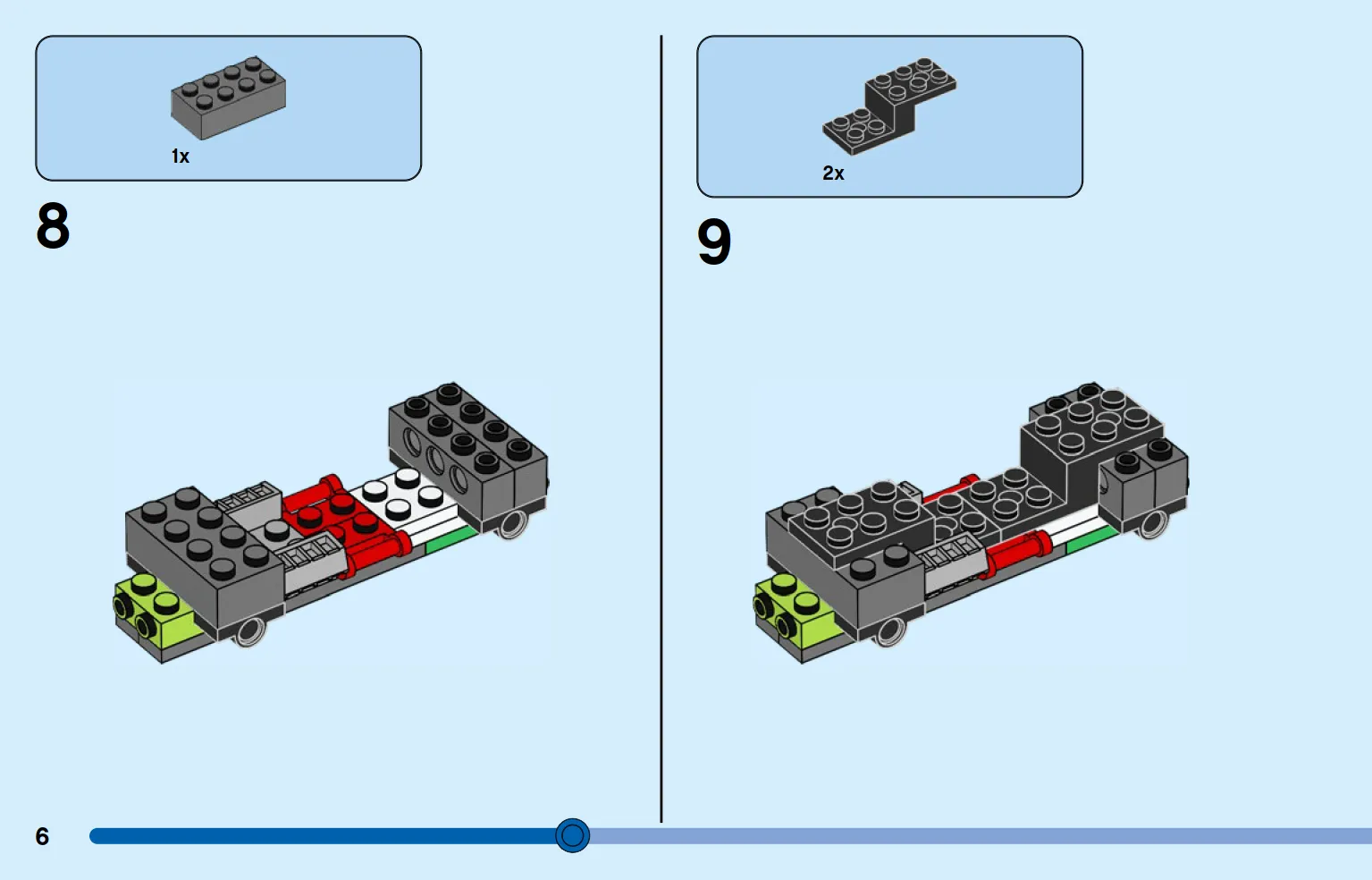 1x

8

2x

9

6