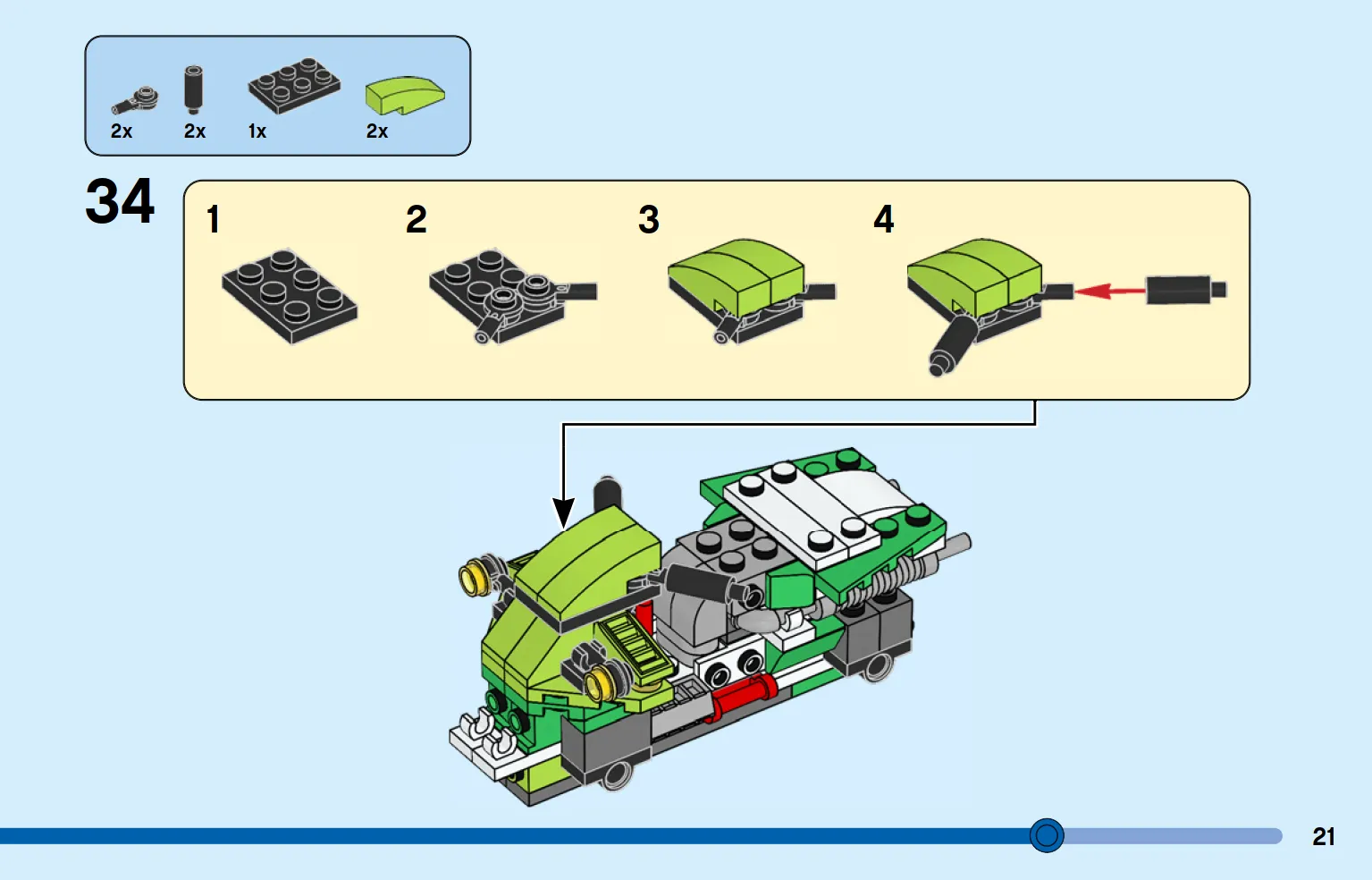 2x 2x 1x 2x

34

1 2 3 4

21