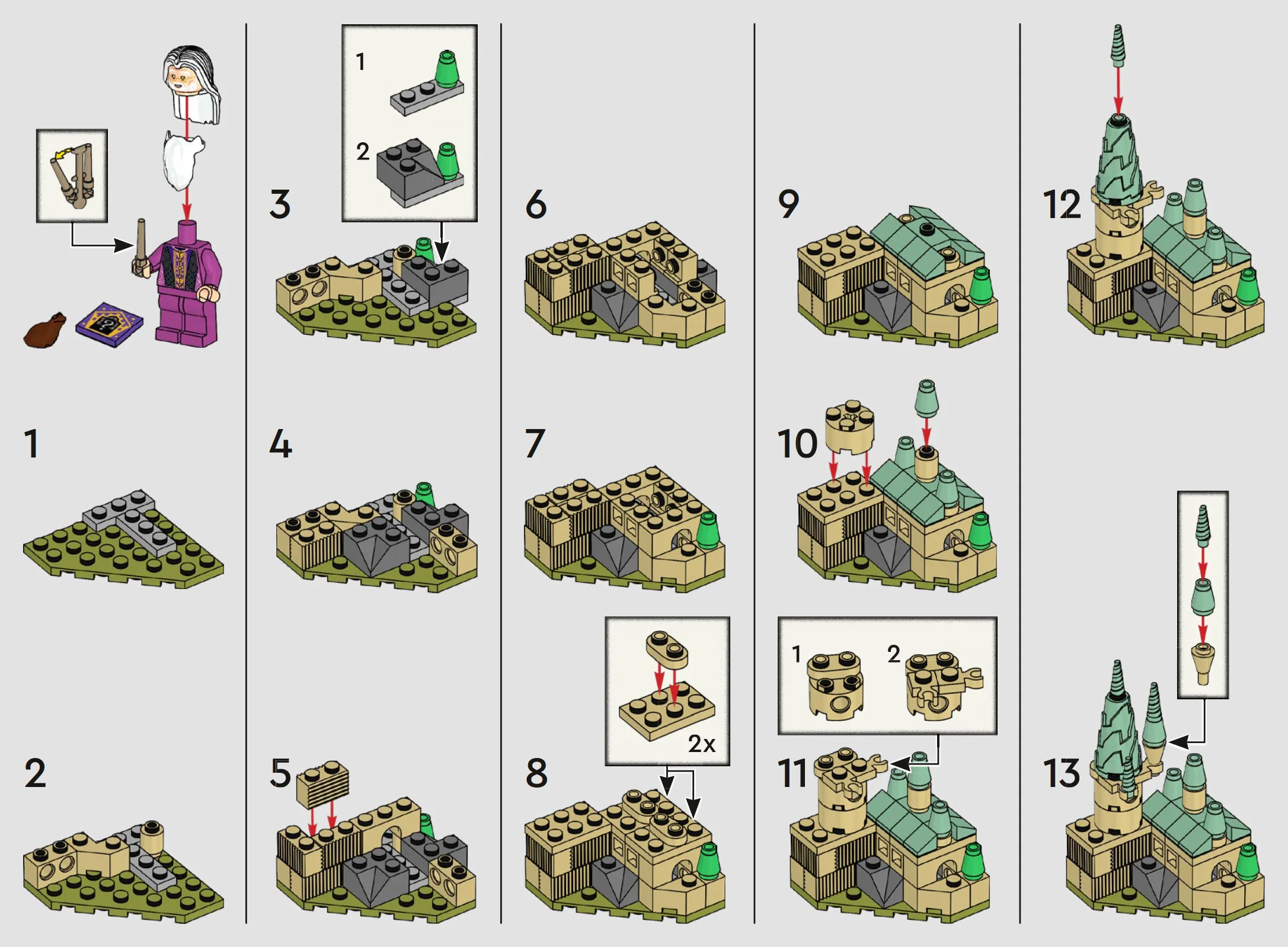 1

2

1

2

3

4

5

6

7

2x

8

9

10

1

2

11

12

13