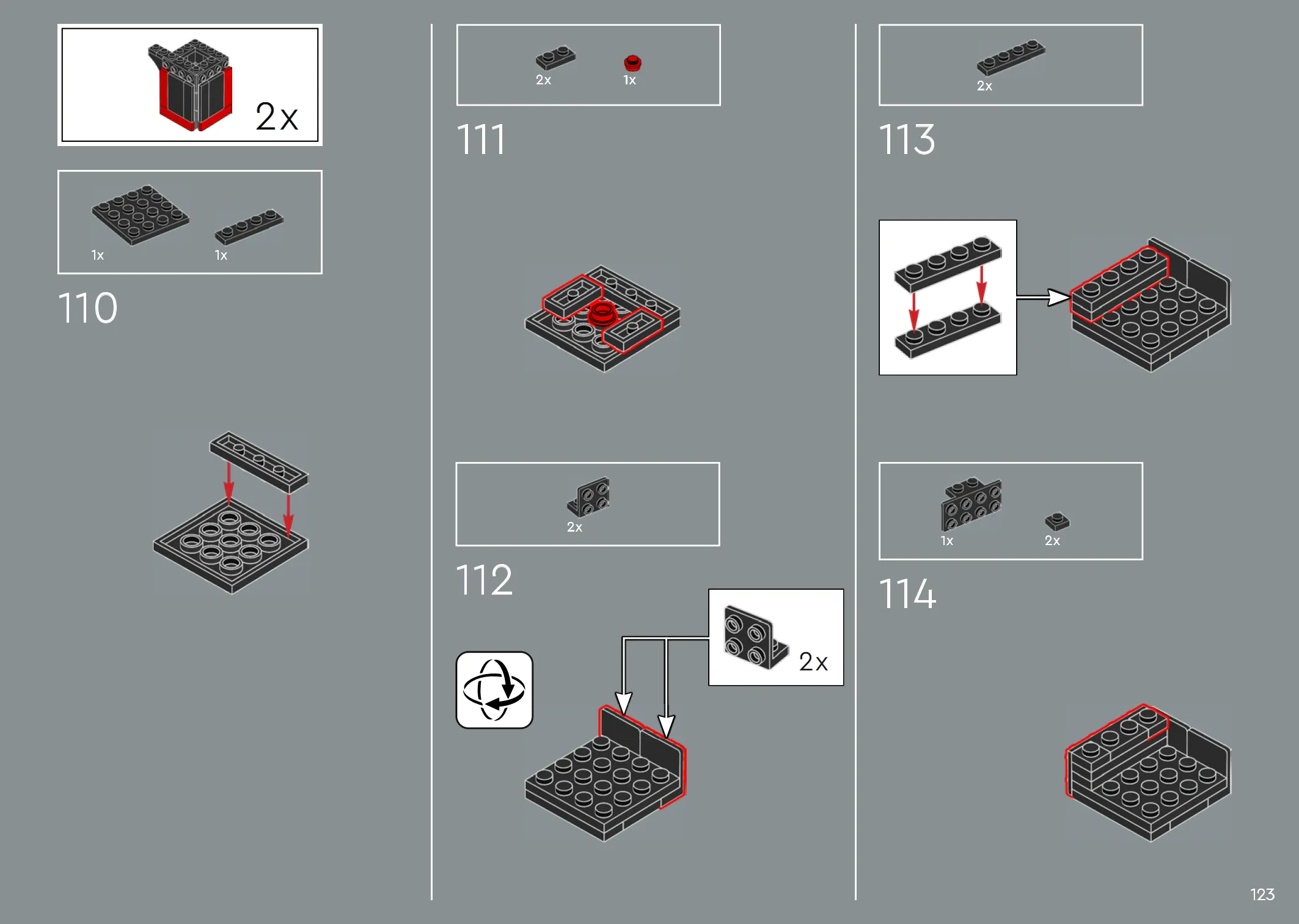 2x

1x 1x

110

2x 1x

111

2x

112

2x

2x

113

1x 2x

114

123