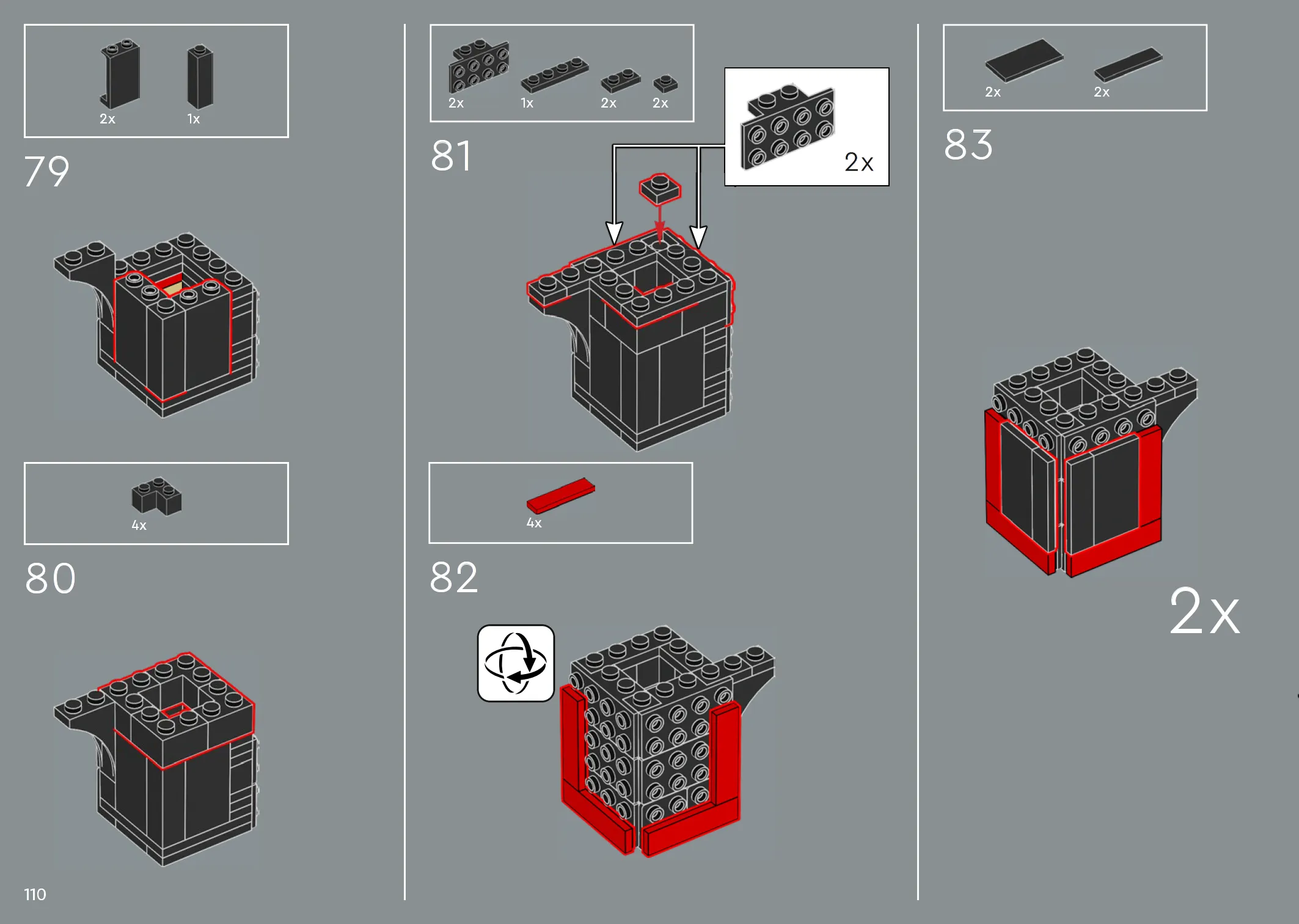 2x 1x

79

4x

80

110

2x 1x 2x 2x

81

2x

4x

82

2x 2x

83

2x