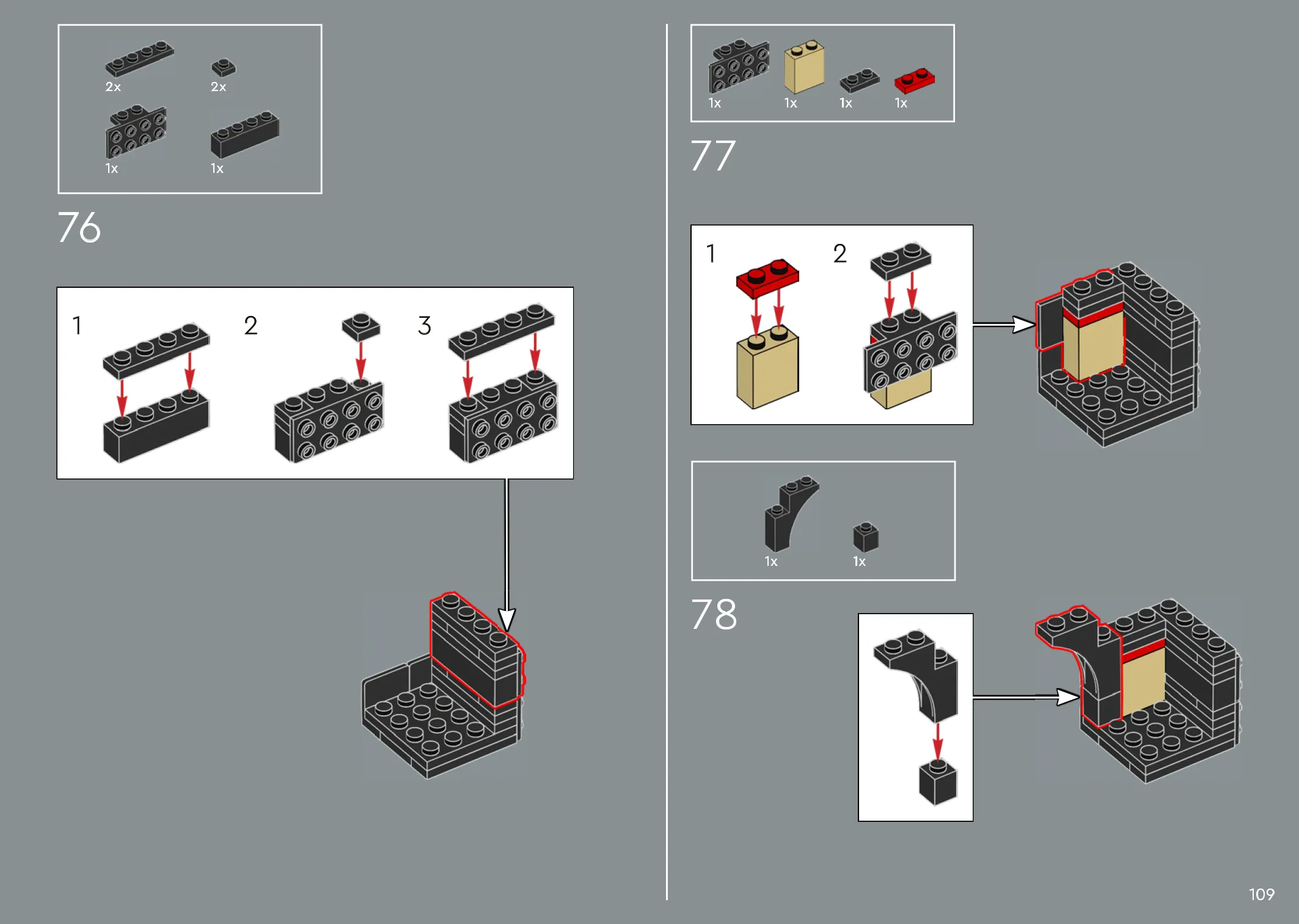 2x 2x
1x 1x

76

1 2 3

1x 1x 1x 1x

77

1 2

1x 1x

78

109