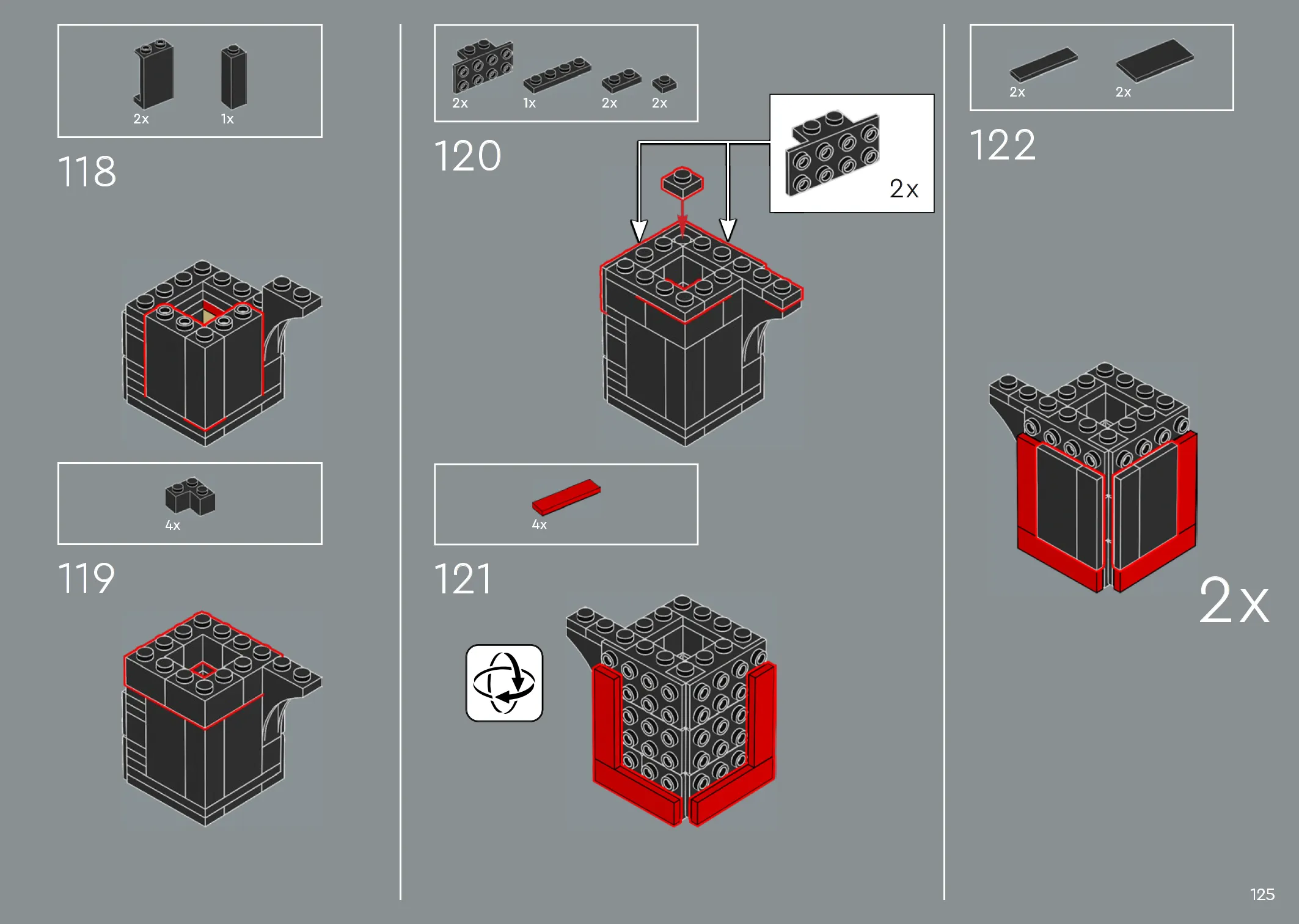 2x 1x

118

4x

119

2x 1x 2x 2x

120

2x

4x

121

2x 2x

122

2x

125