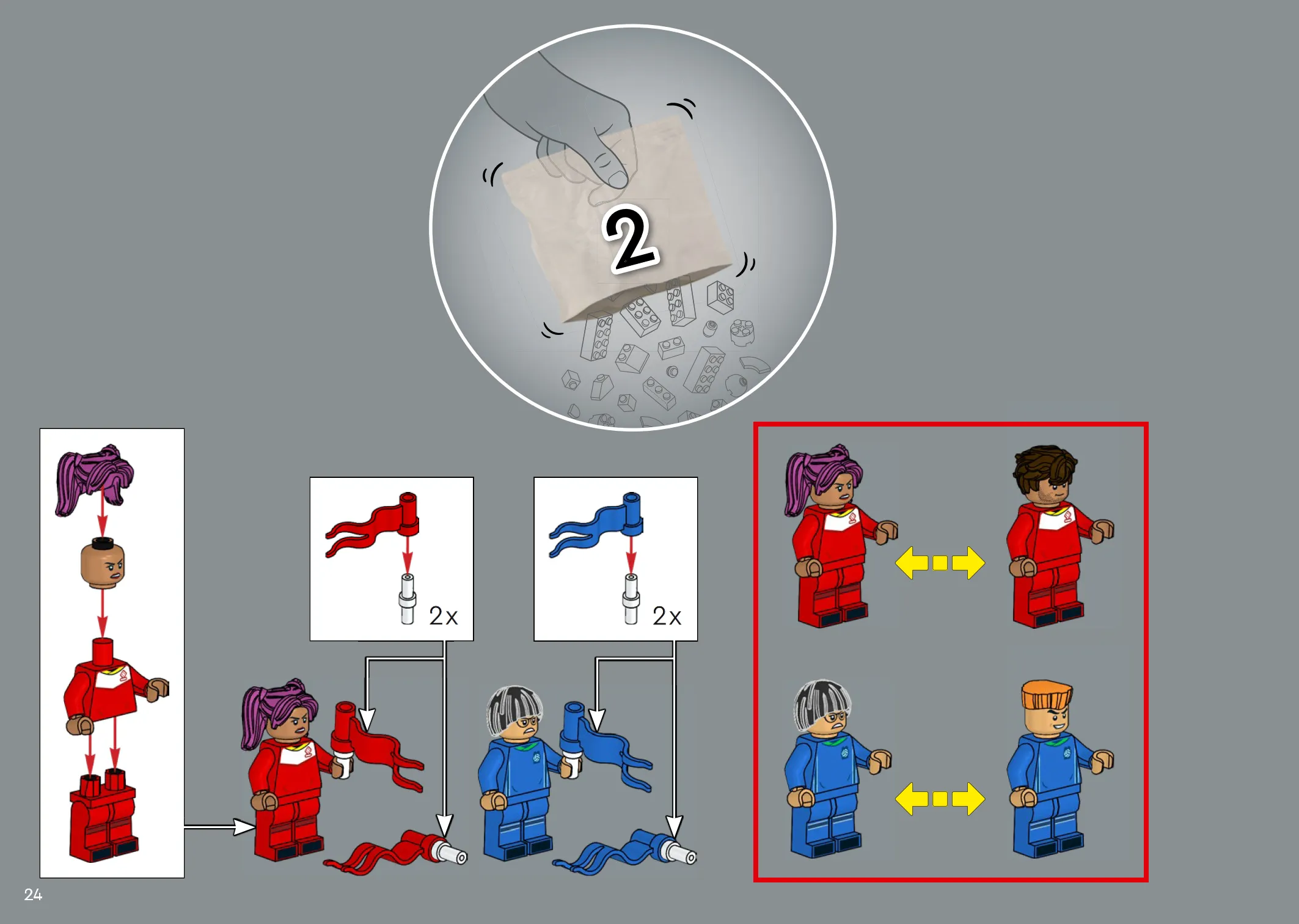 2

2x

2x

24