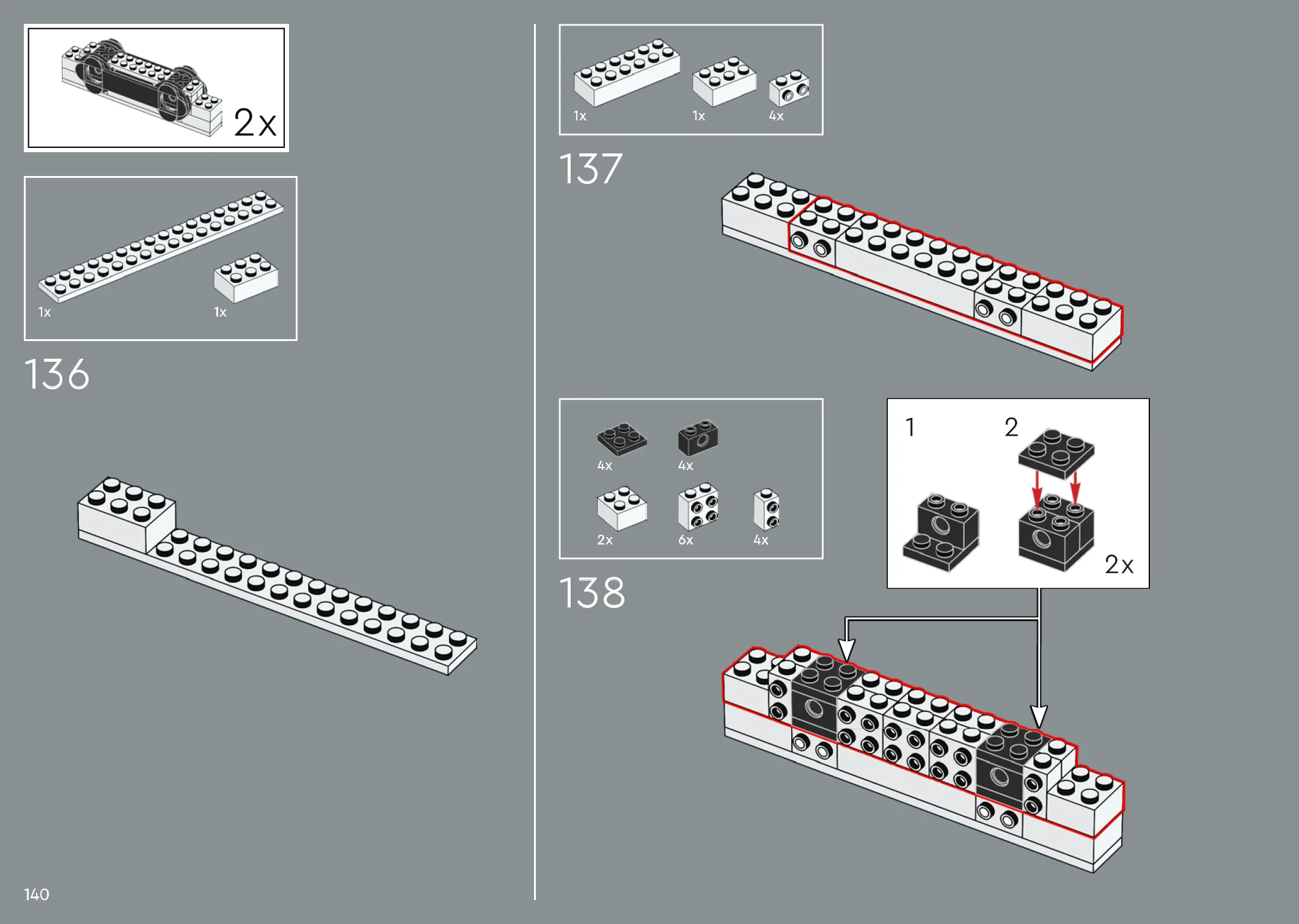 2x

1x

1x

136

140

1x

1x

4x

137

4x

4x

2x

6x

4x

138

1

2

2x