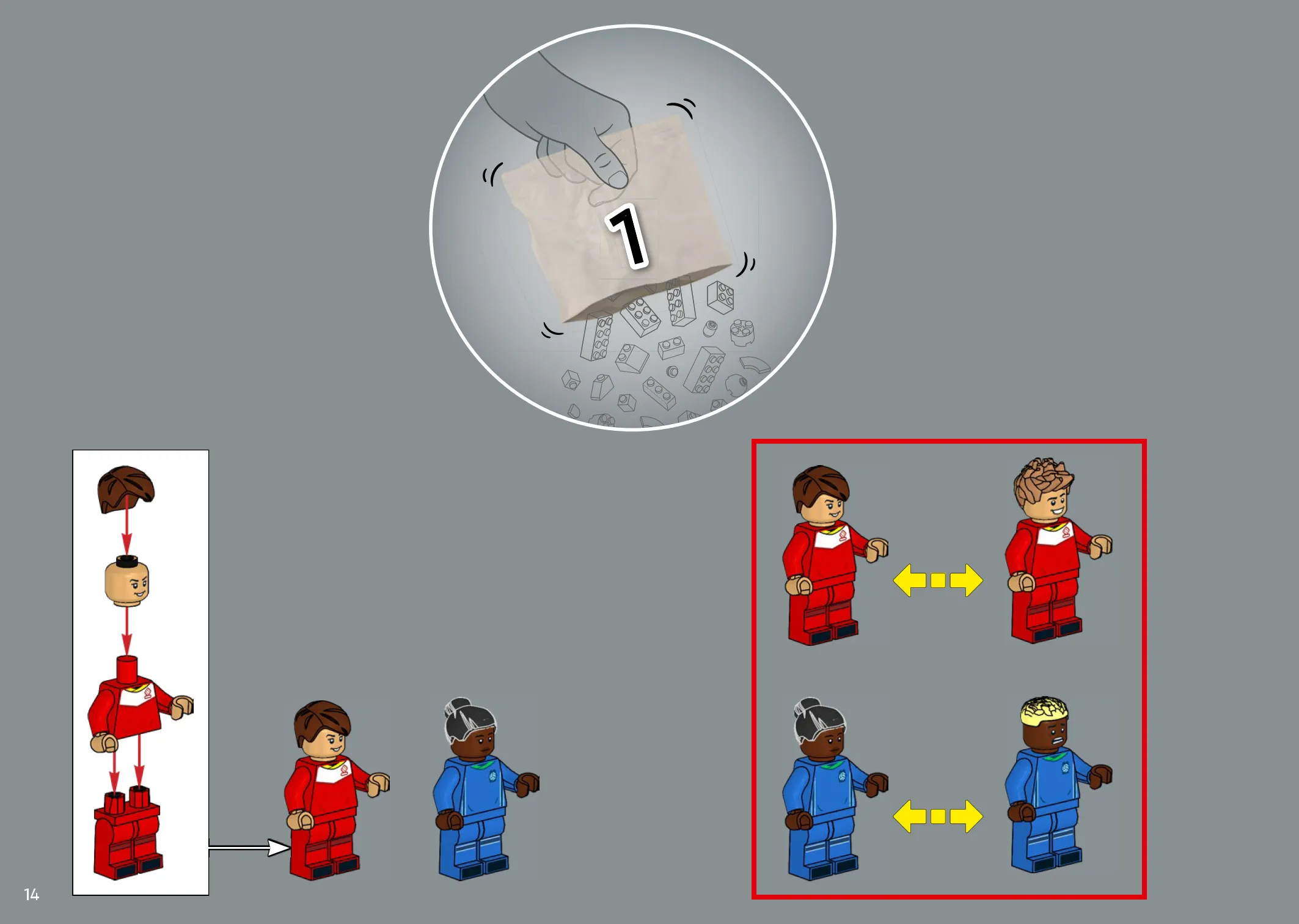 1

14