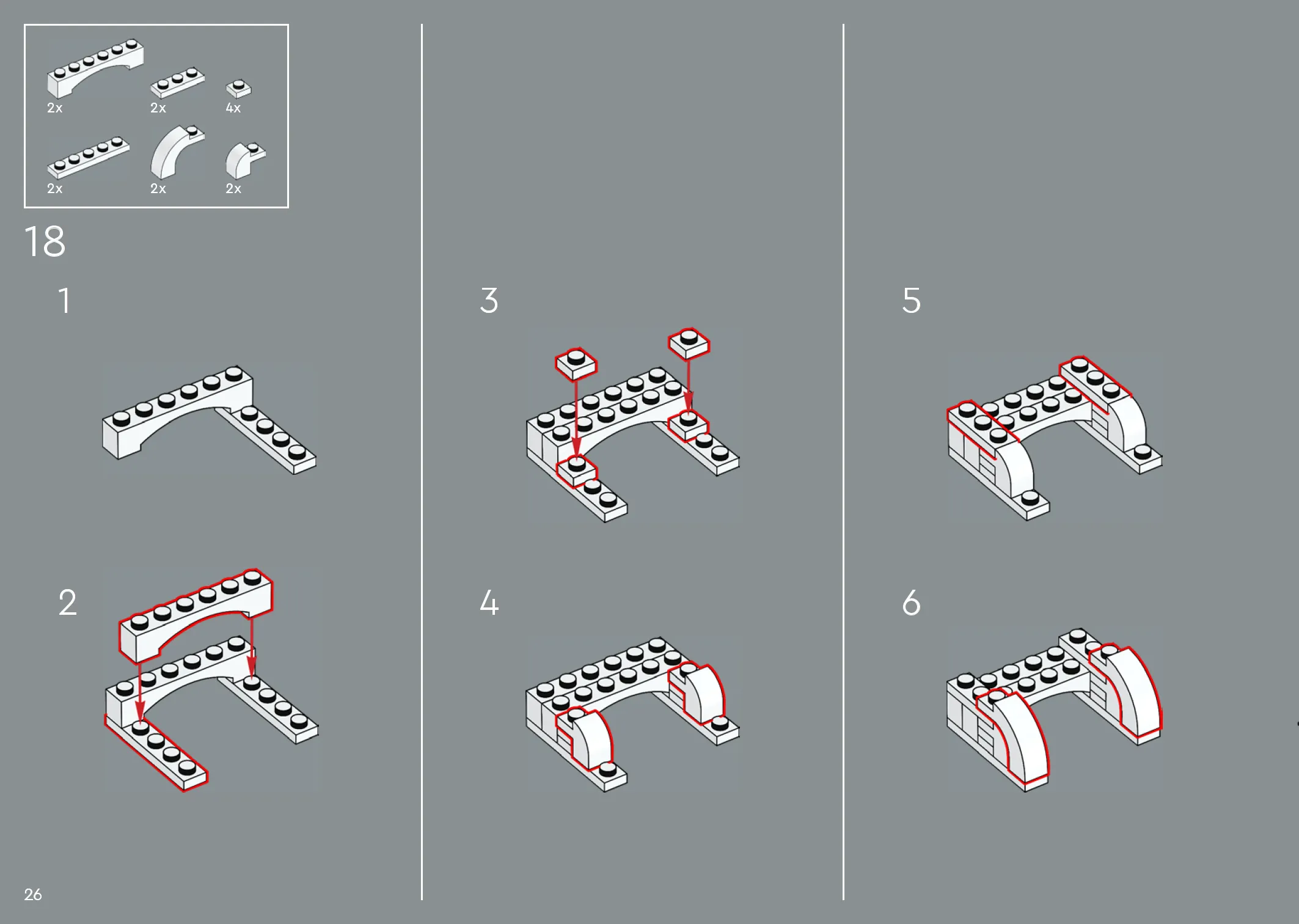 2x
2x
4x
2x
2x
2x

18

1

2

3

4

5

6

26